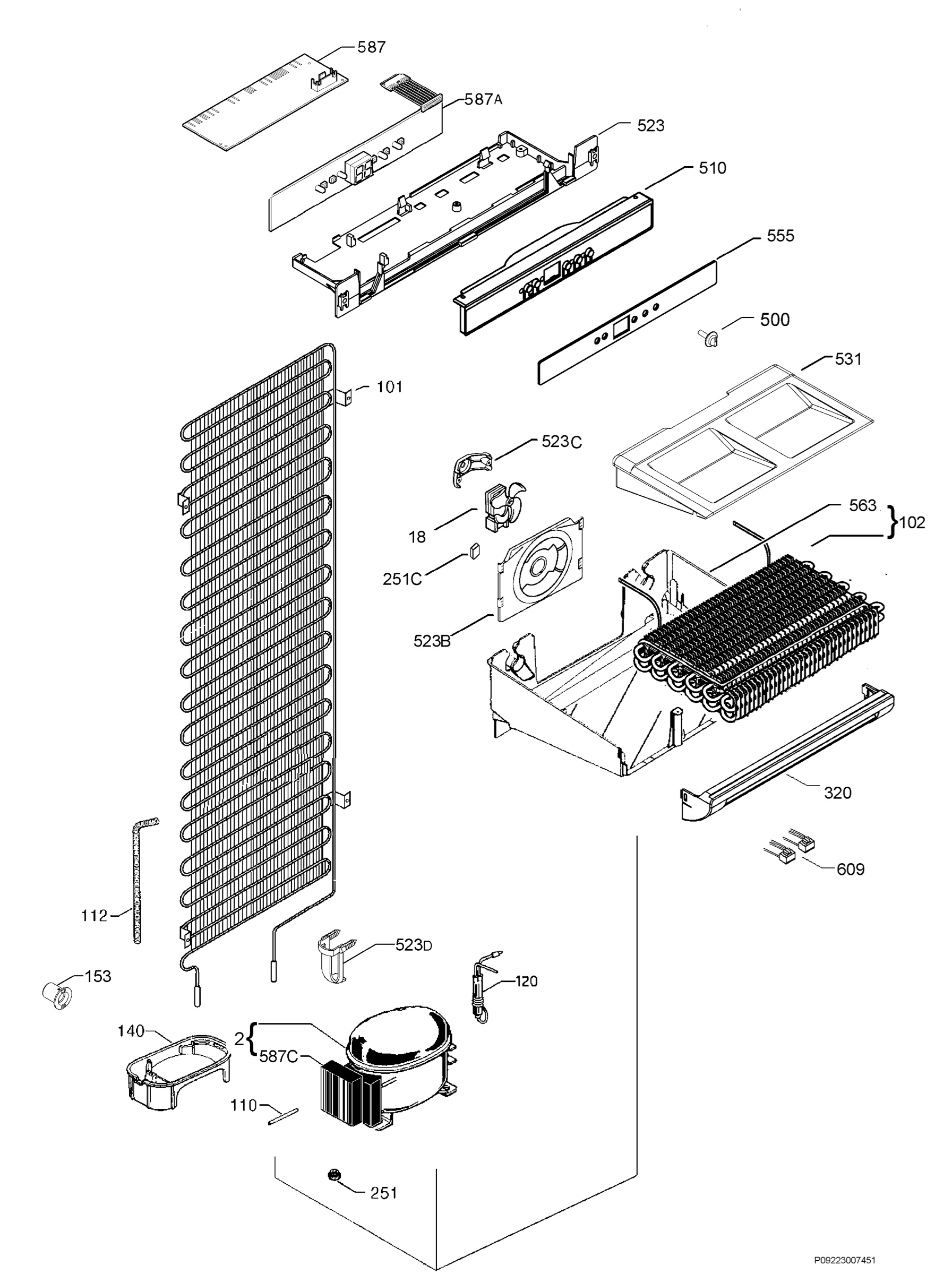 587
587A
523
510
555
500
531
101
523C
563
102
18
251C
523B
320
609
112
523D
153
120
140
2
587C
110
251
P09223007451