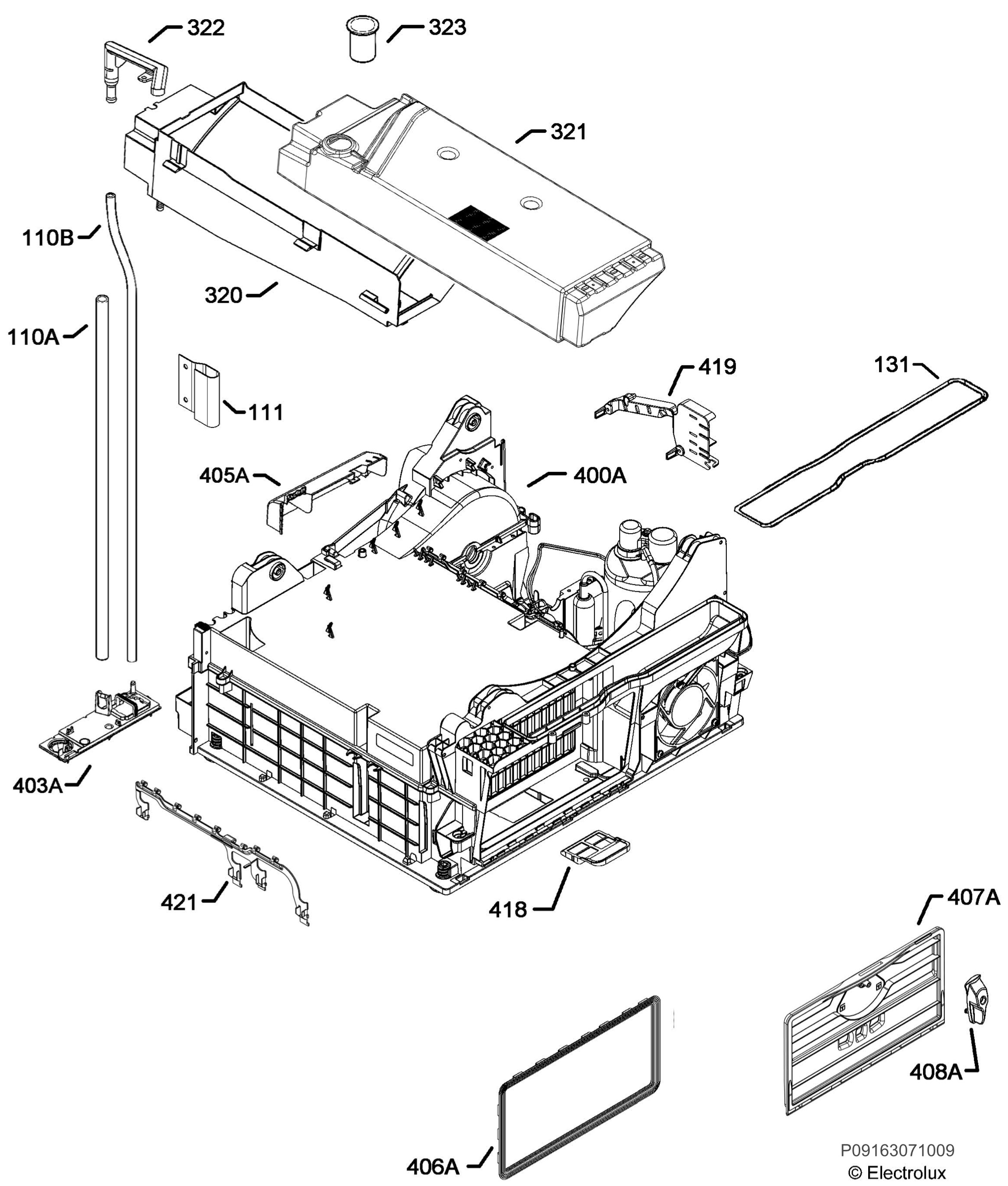 322
323
321
110B
320
110A
111
419
131
405A
400A
403A
421
418
407A
408A
406A
P09163071009
© Electrolux