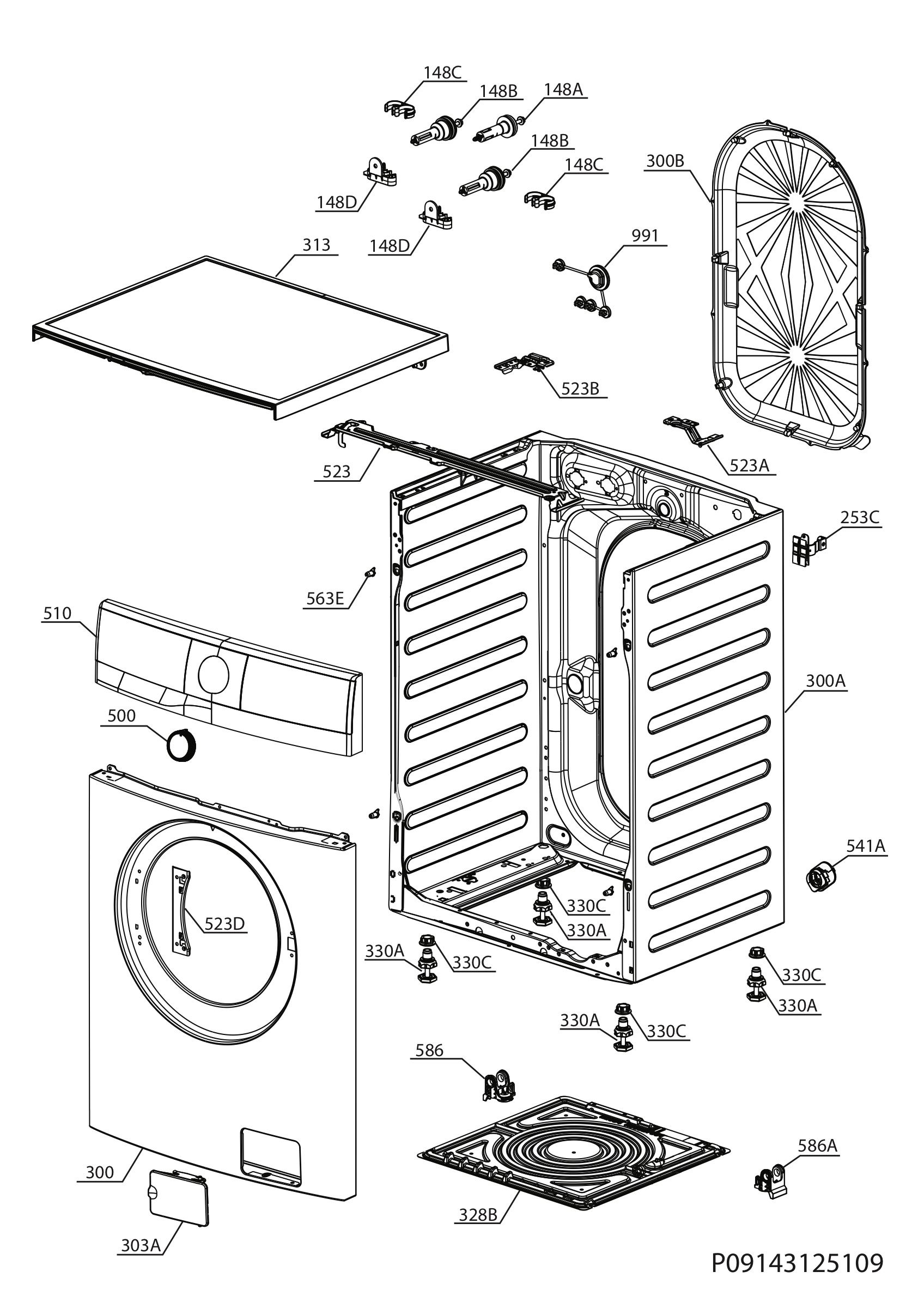 148C
148B
148A
148B
148C
300B
148D
148D
991
313
523B
523
523A
253C
563E
510
300A
500
541A
523D
330C
330A
330A
330C
330C
330A
330A
330C
586
586A
300
328B
303A
P09143125109