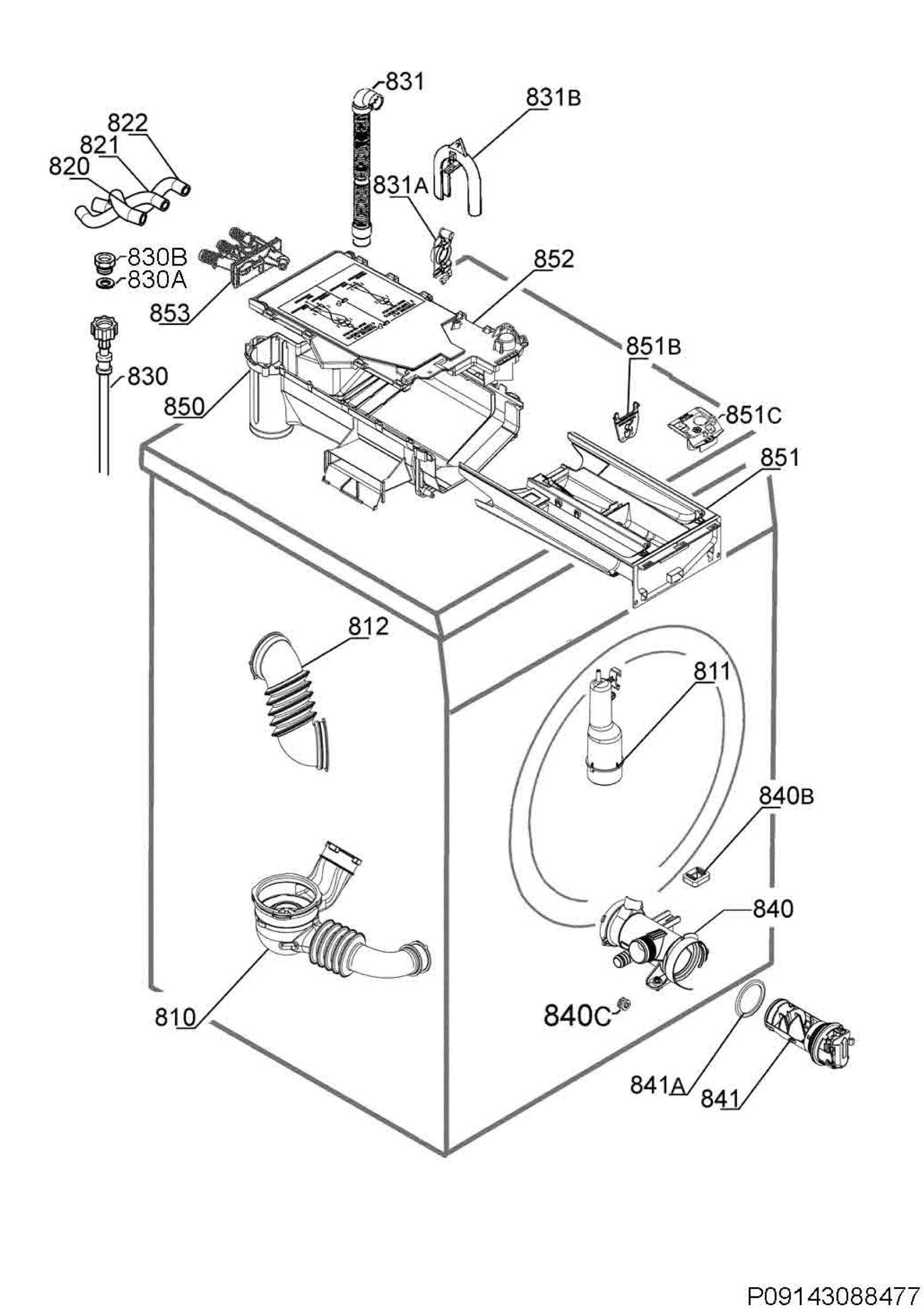 831
831B
822
821
820
831A
830B
830A
852
853
851B
830
850
851C
851
812
811
840B
840
810
840C
841A
841

P09143088477