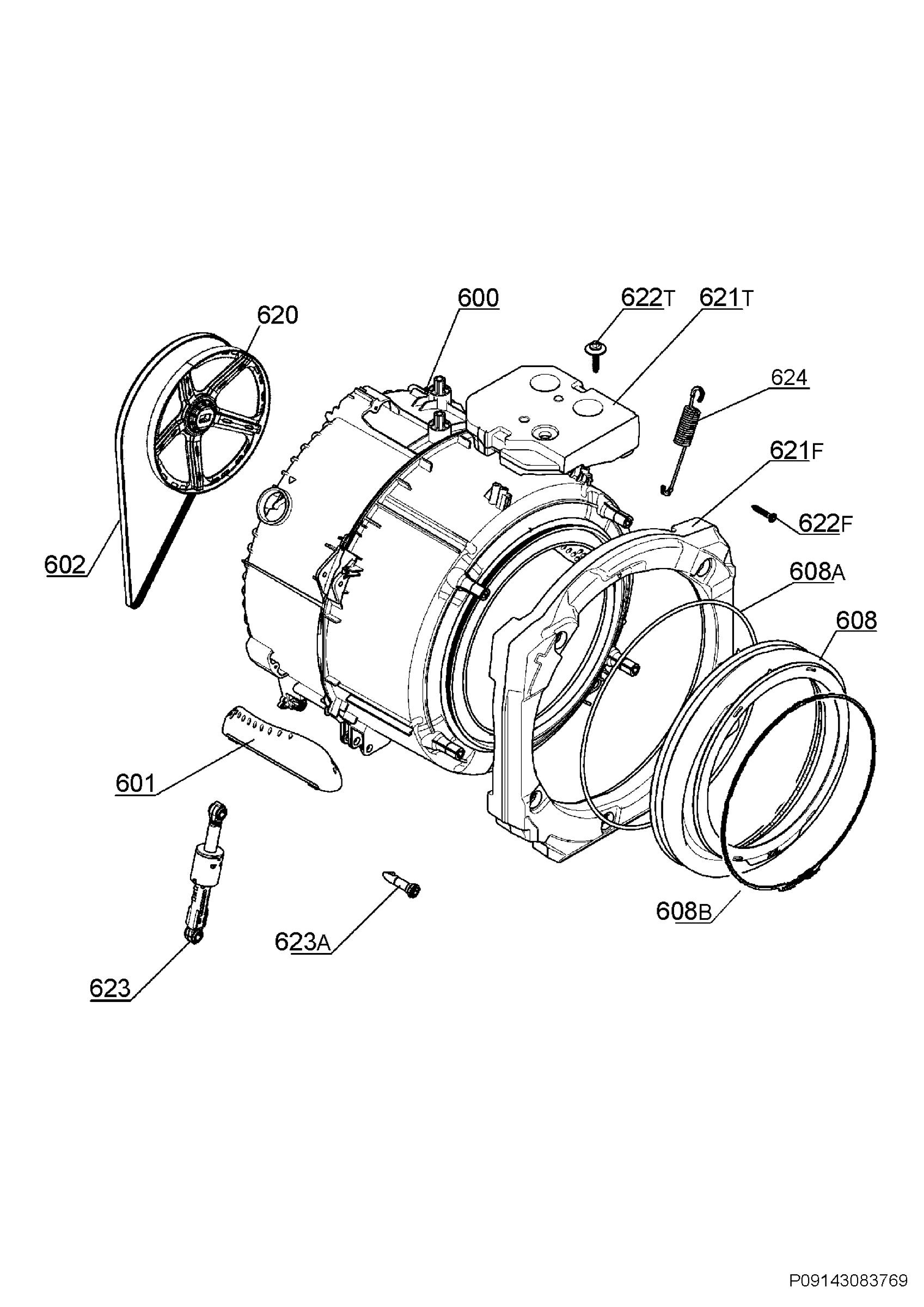 620
600
622T
621T
624
621F
622F
602
608A
608
601
608B
623A
623
P09143083769