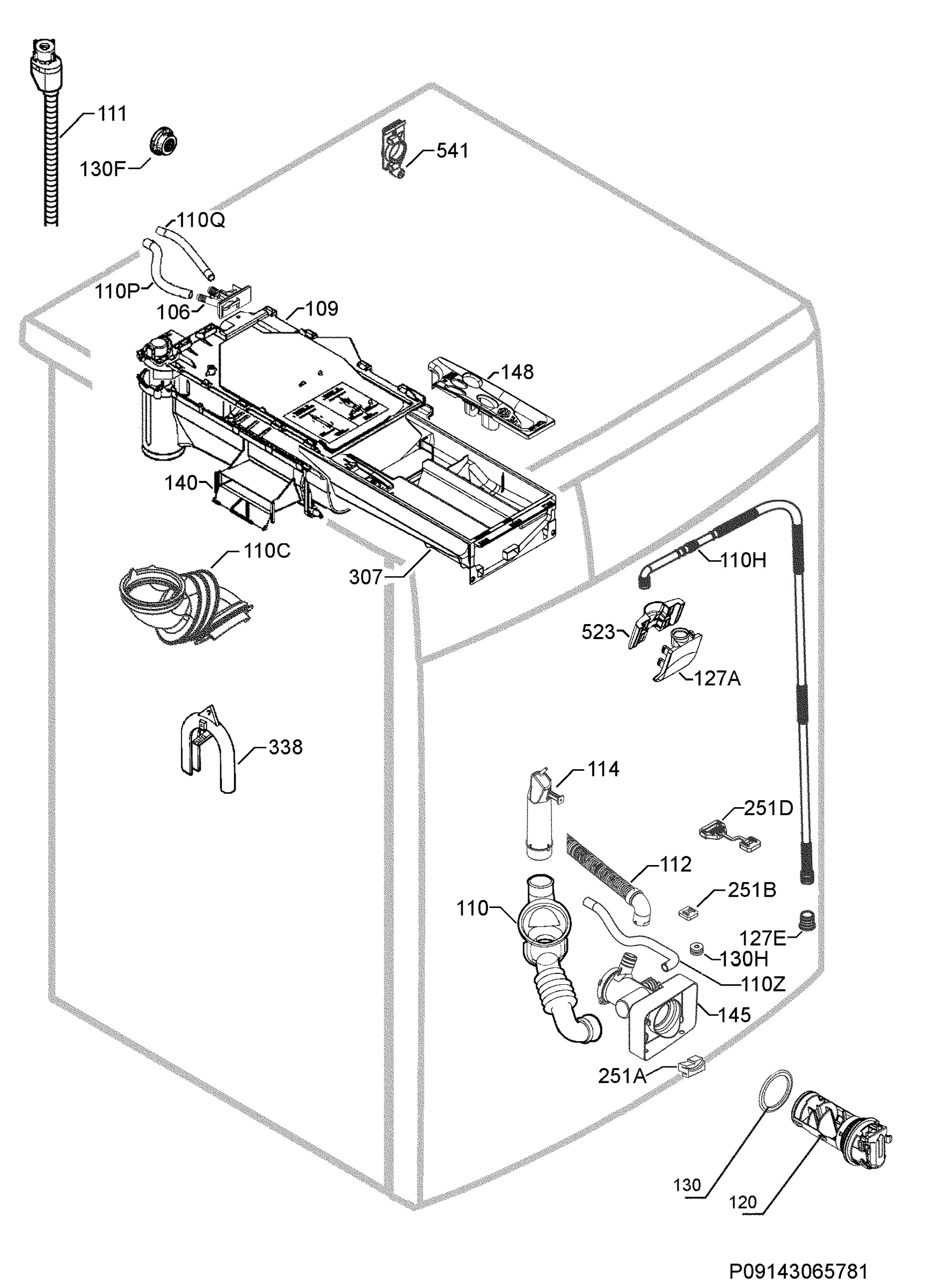 111
130F
541
110Q
110P
106
109
148
140
110C
307
110H
523
127A
338
114
251D
112
251B
110
127E
130H
110Z
145
251A
130
120
P09143065781