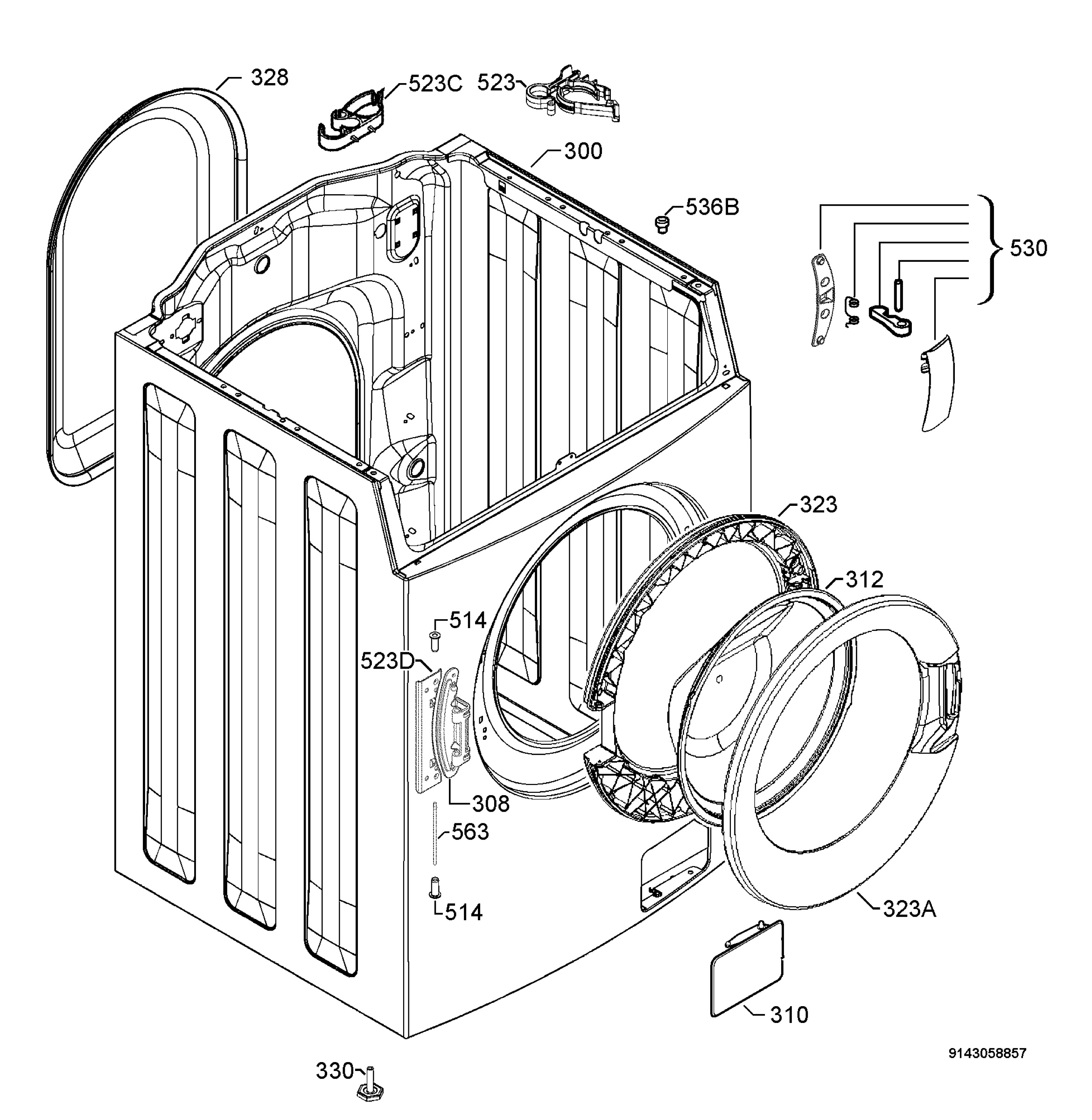 328
523C
523
300
536B
530
323
312
514
523D
308
563
514
323A
310
9143058857
330