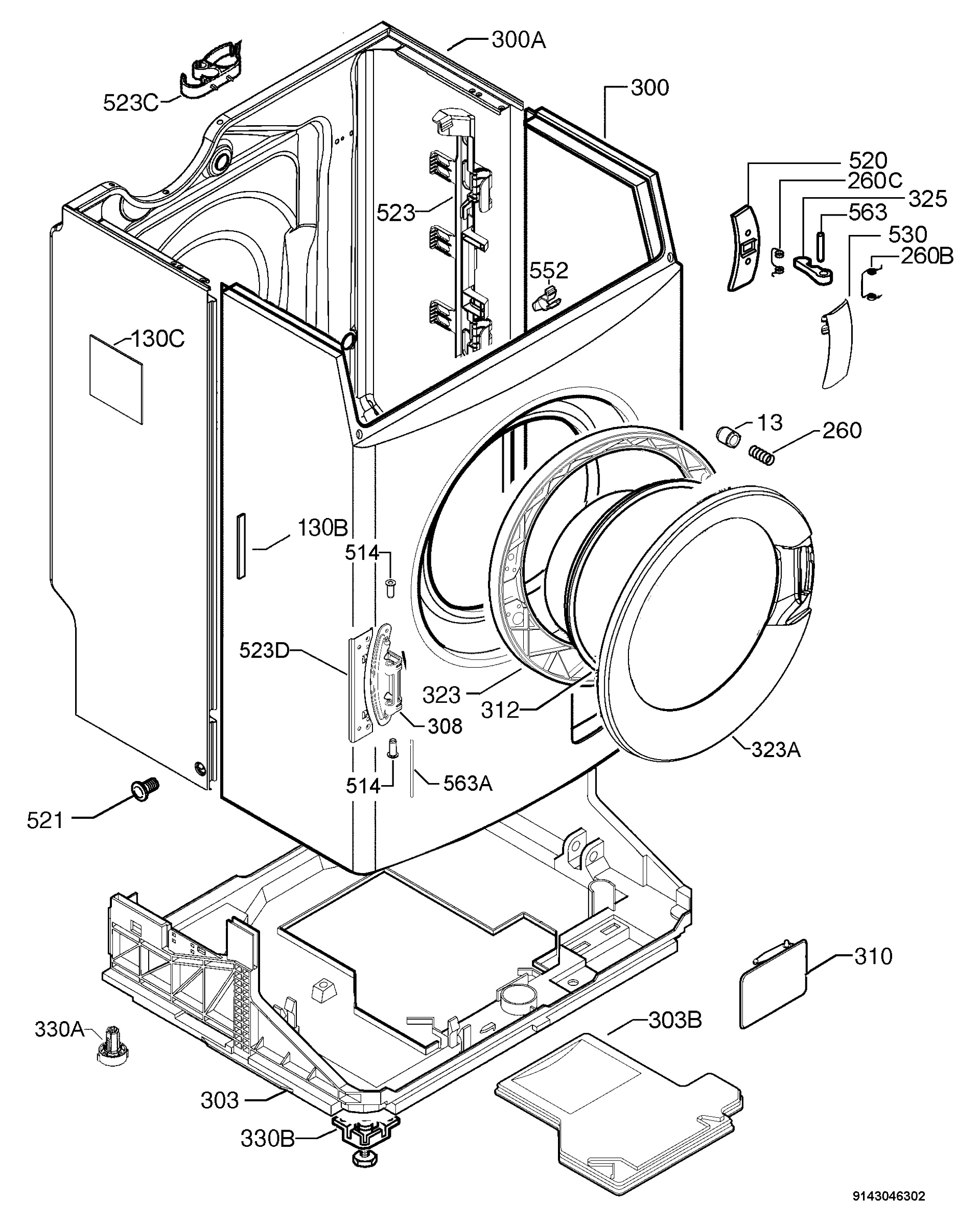 300A
523C
300
520
260C
325
563
530
260B
523
552
130C
13
260
130B
514
523D
323
312
308
323A
514
563A
521
310
303B
330A
303
330B
9143046302