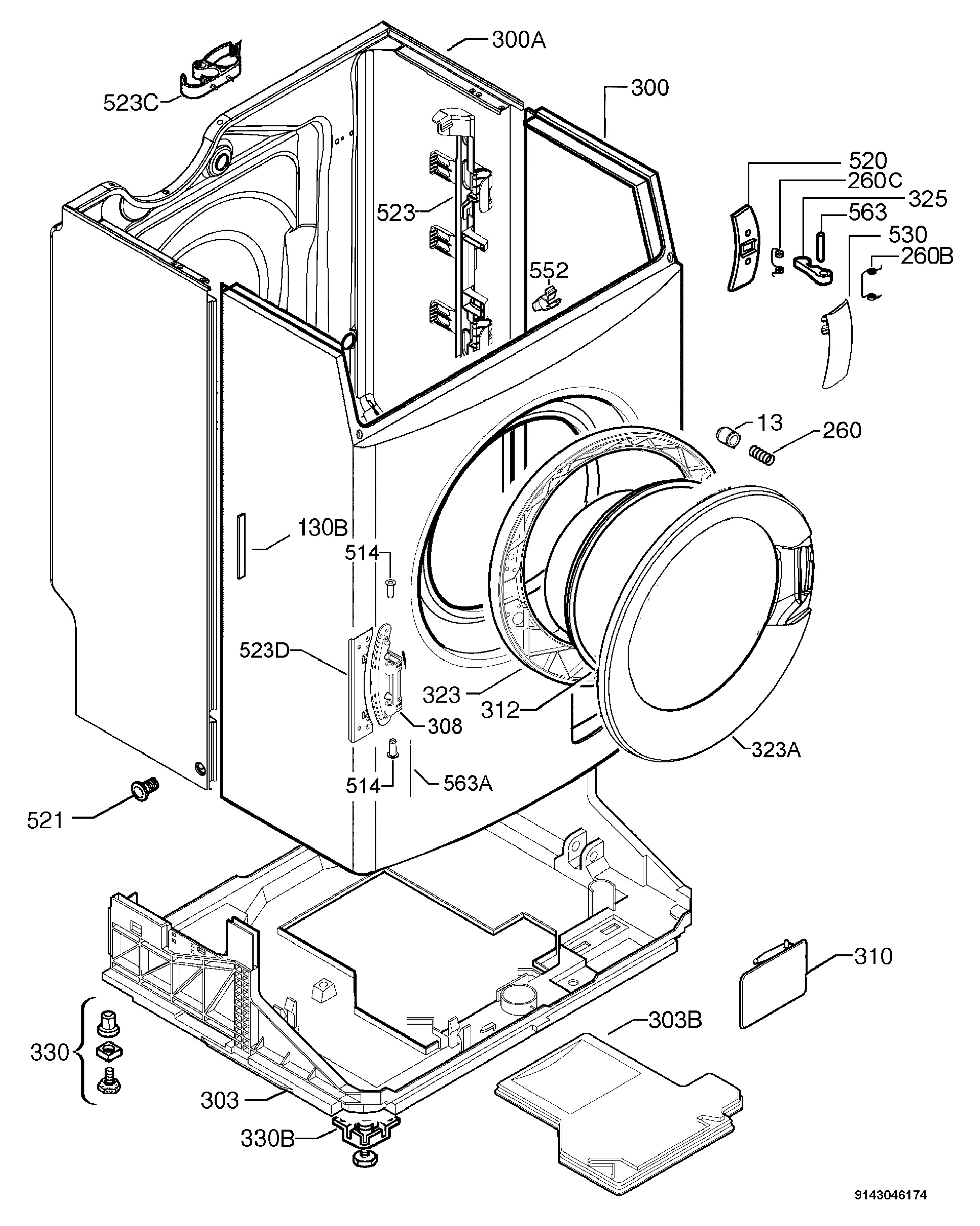 300A
523C
300
520
260C
325
563
530
260B
523
552
13
260
130B
514
523D
323
312
308
323A
514
563A
521
310
303B
330
303
330B
9143046174