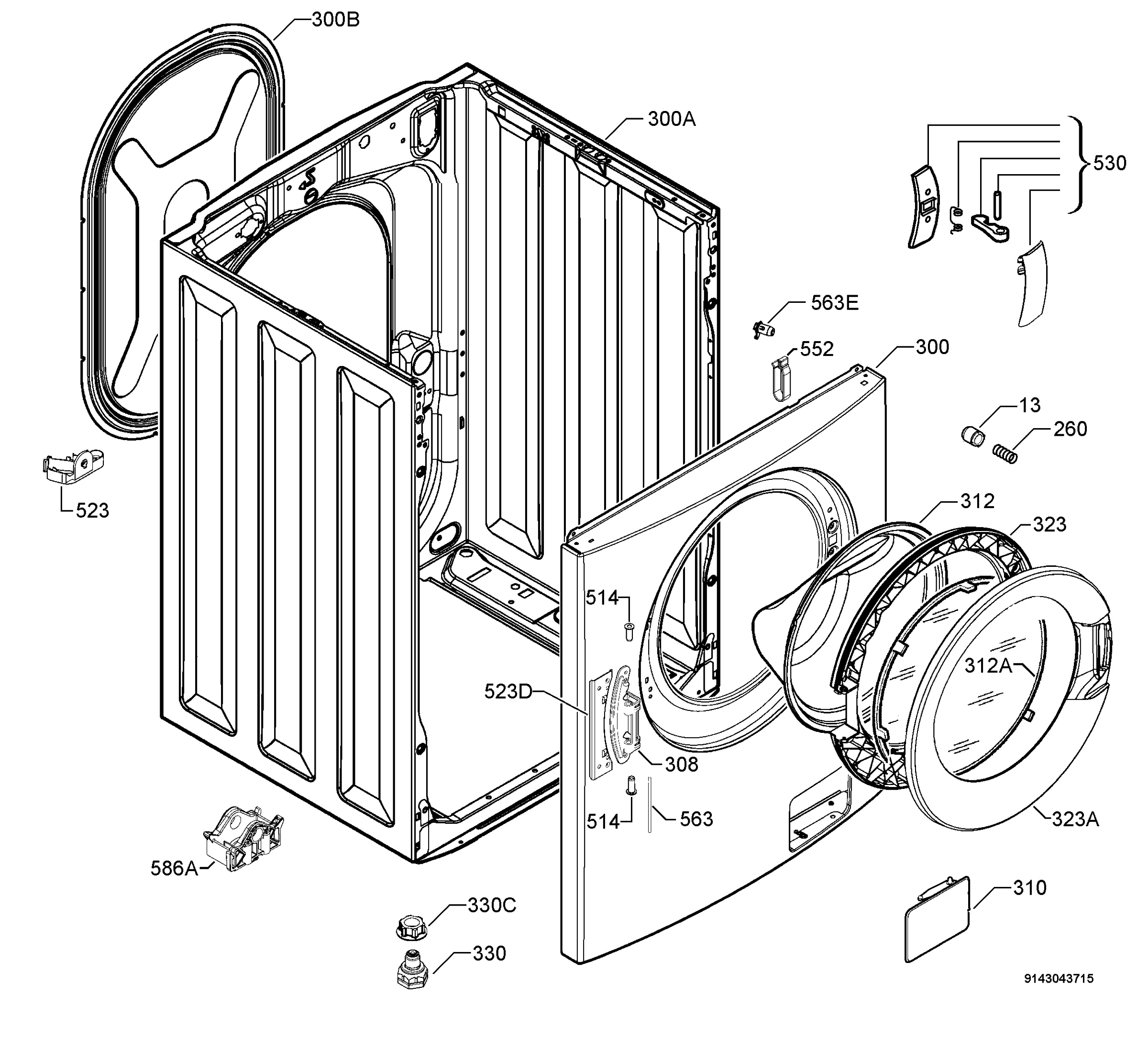 300B

300A

530

563E

552

300

13

260

523

312

323

514

312A

523D

308

514

563

323A

586A

330C

310

330

9143043715