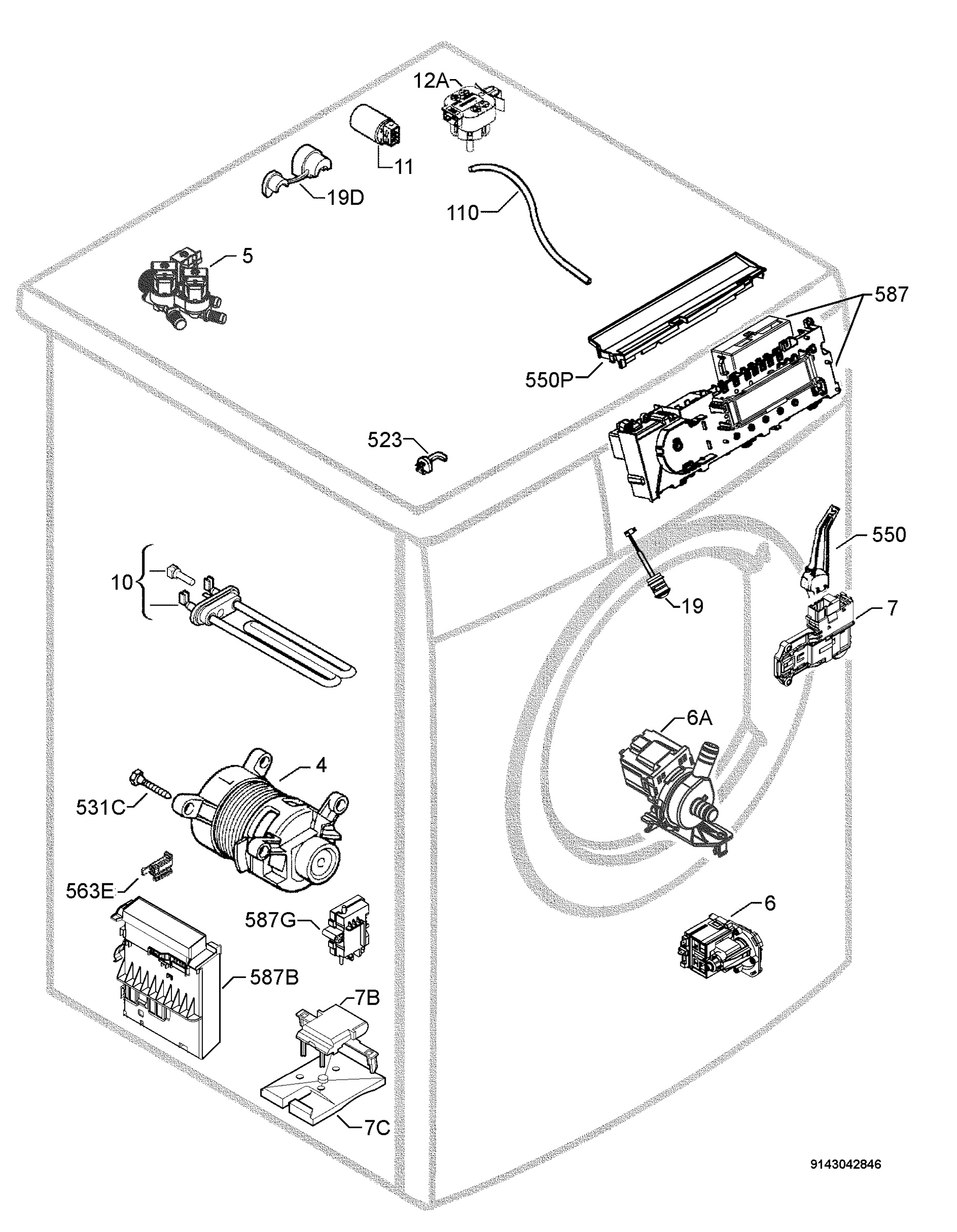 12A
11
19D
110
5
587
550P
523
550
10
19
7
6A
4
531C
563E
587G
6
587B
7B
7C
9143042846