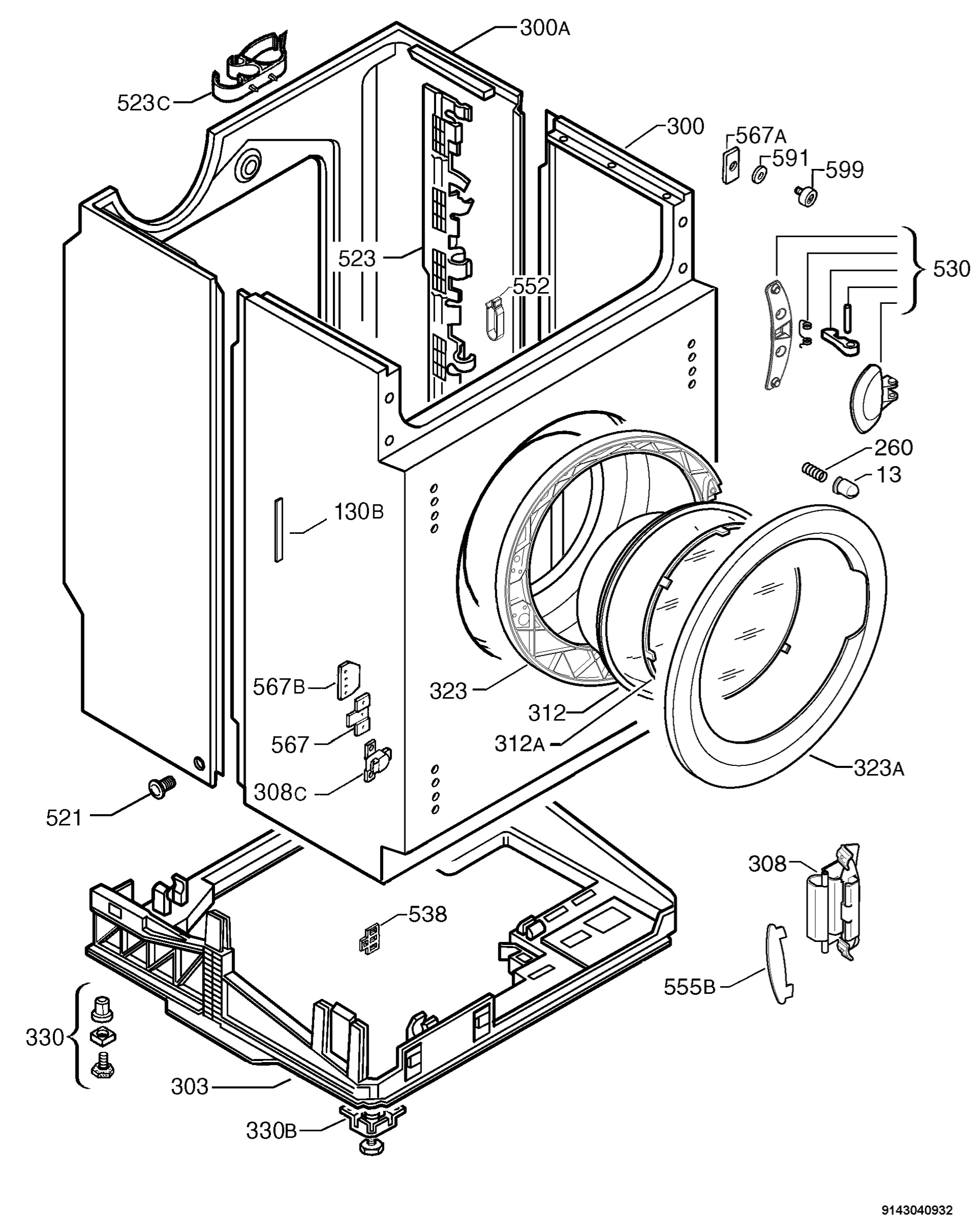 300A
523C
300
567A
591
599
523
552
530
260
13
130B
323
312
312A
323A
567B
567
308C
521
308
538
555B
330
303
330B
9143040932