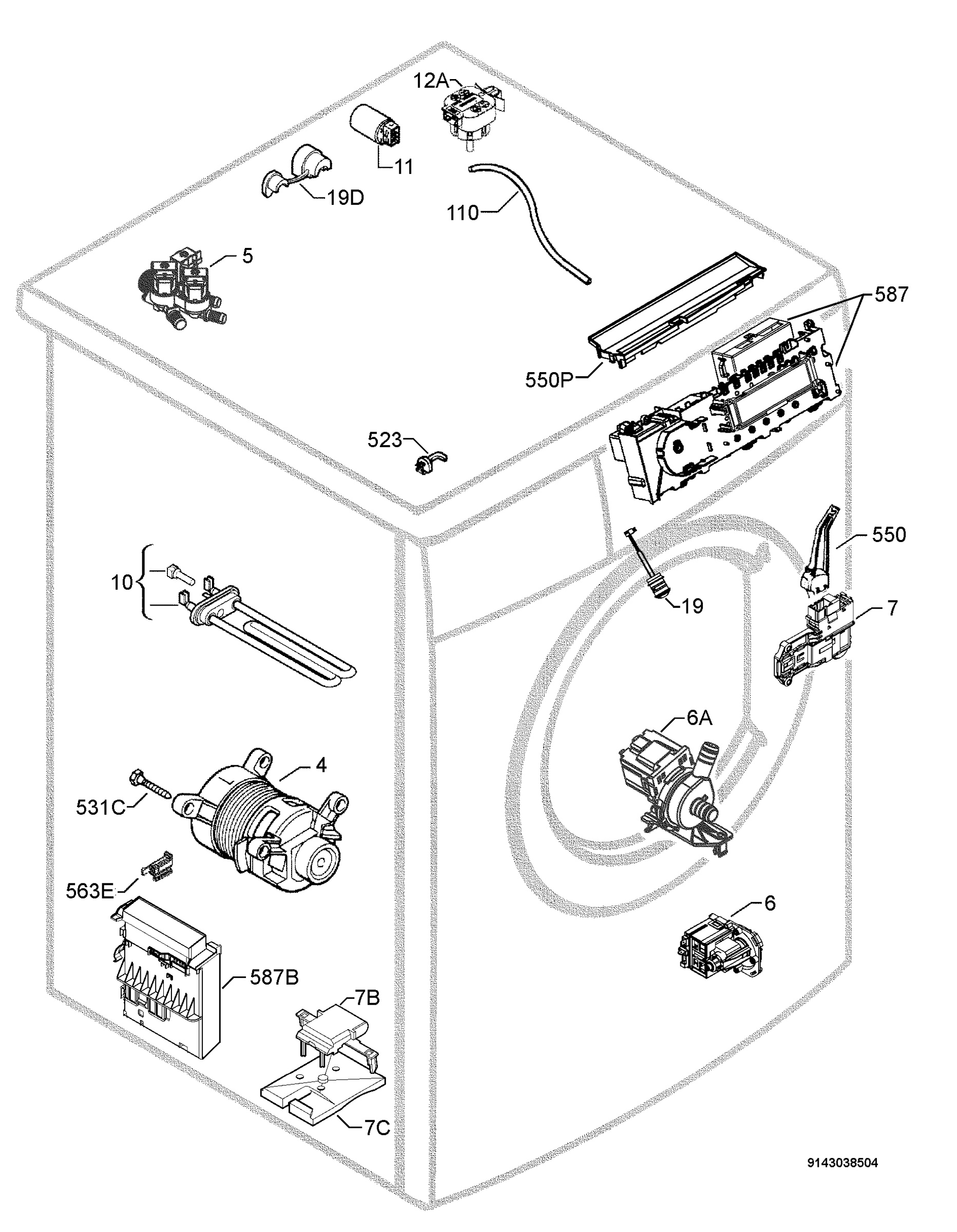 12A
11
19D
110
5
587
550P
523
550
10
19
7
6A
4
531C
563E
6
587B
7B
7C
9143038504