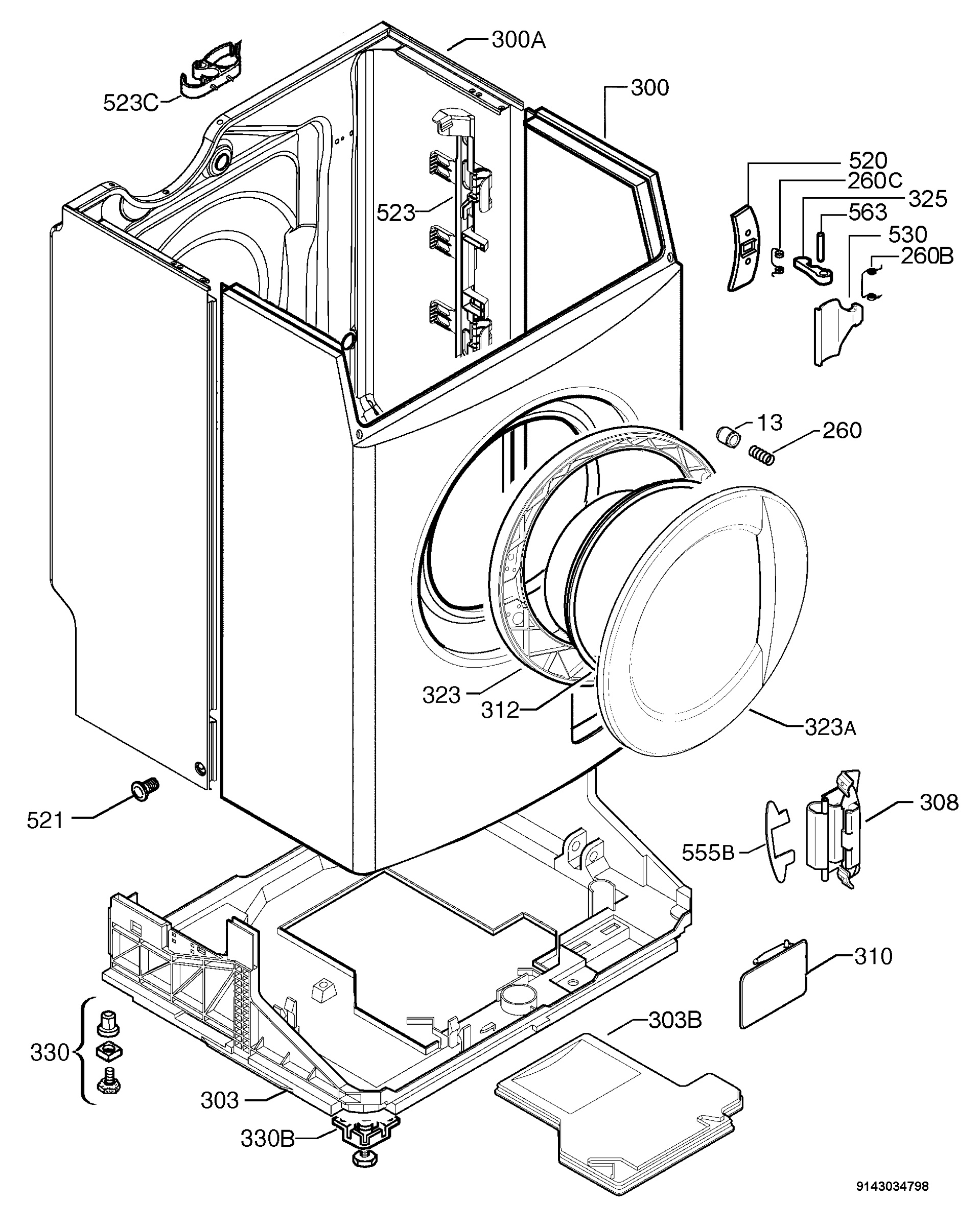 300A
523C
300
520
260C
325
563
530
260B
523
13
260
323
312
323A
521
308
555B
310
303B
330
303
330B
9143034798