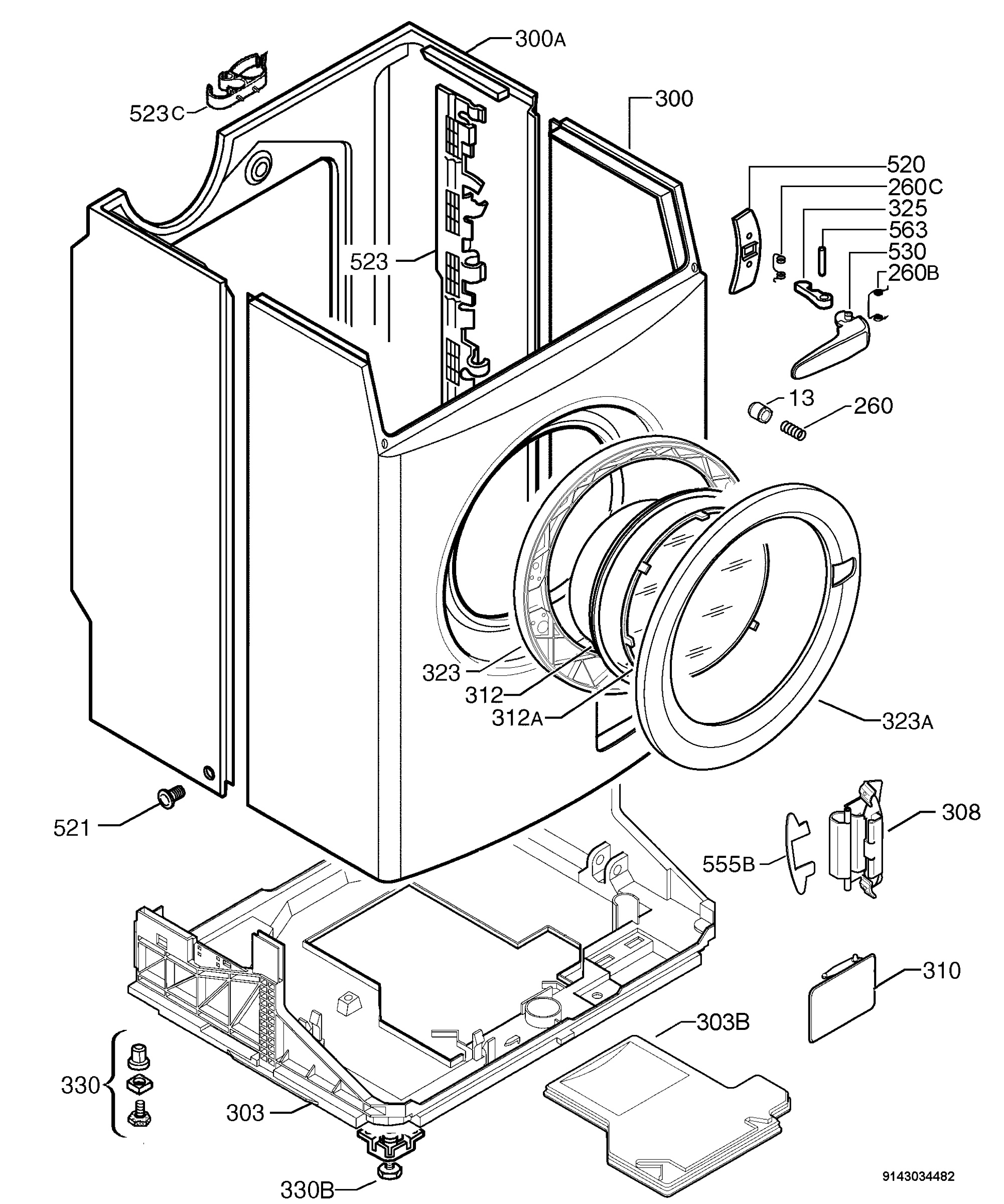 300A
523C
300
520
260C
325
563
530
260B
523
13
260
323
312
312A
323A
521
308
555B
310
303B
330
303
330B
9143034482