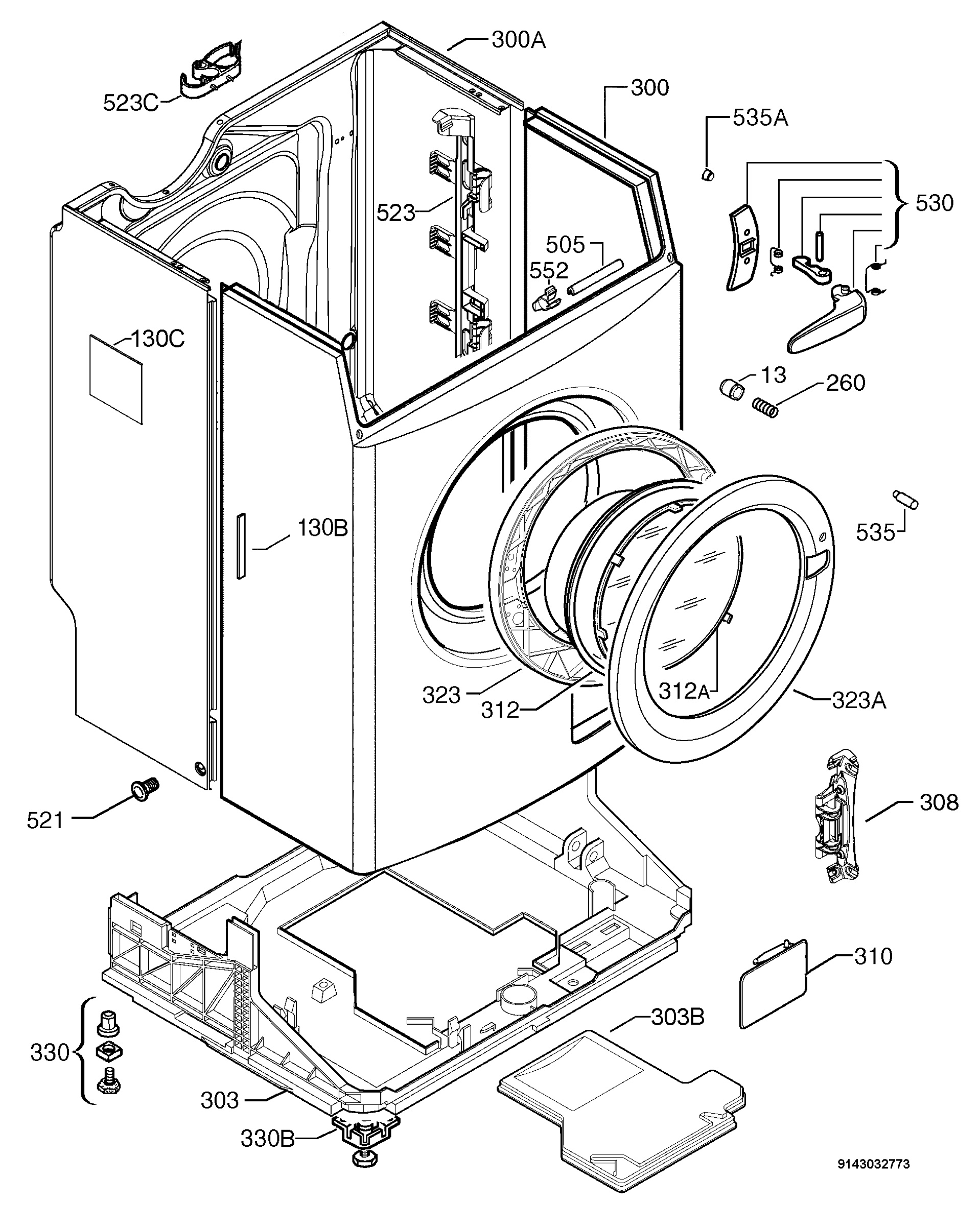 300A
523C
300
535A
530
523
505
552
130C
13
260
130B
535
323
312
312A
323A
521
308
310
303B
330
303
330B
9143032773