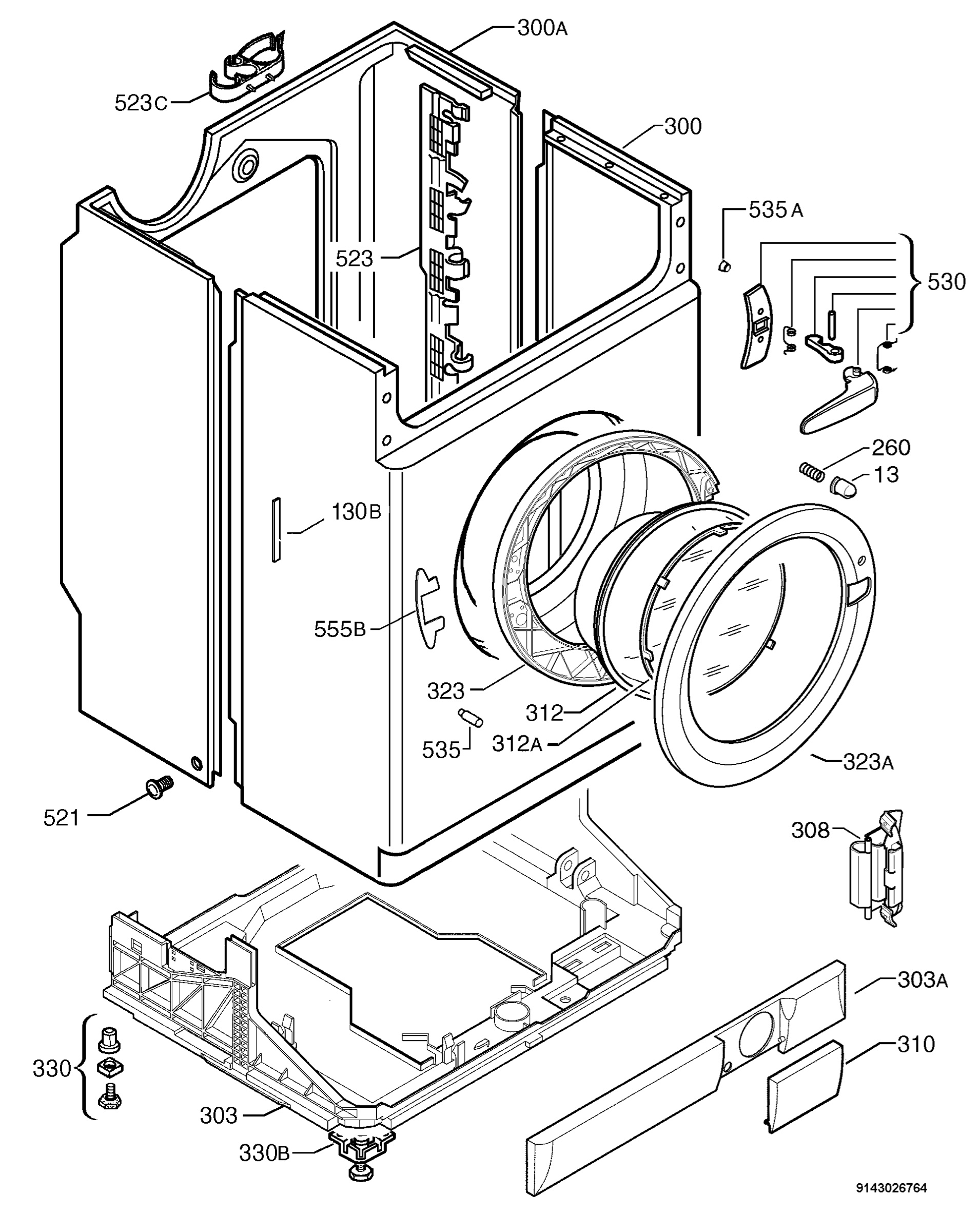 300A
523C
300
535A
523
530
260
13
130B
555B
323
312
312A
535
323A
521
308
303A
310
330
303
330B
9143026764