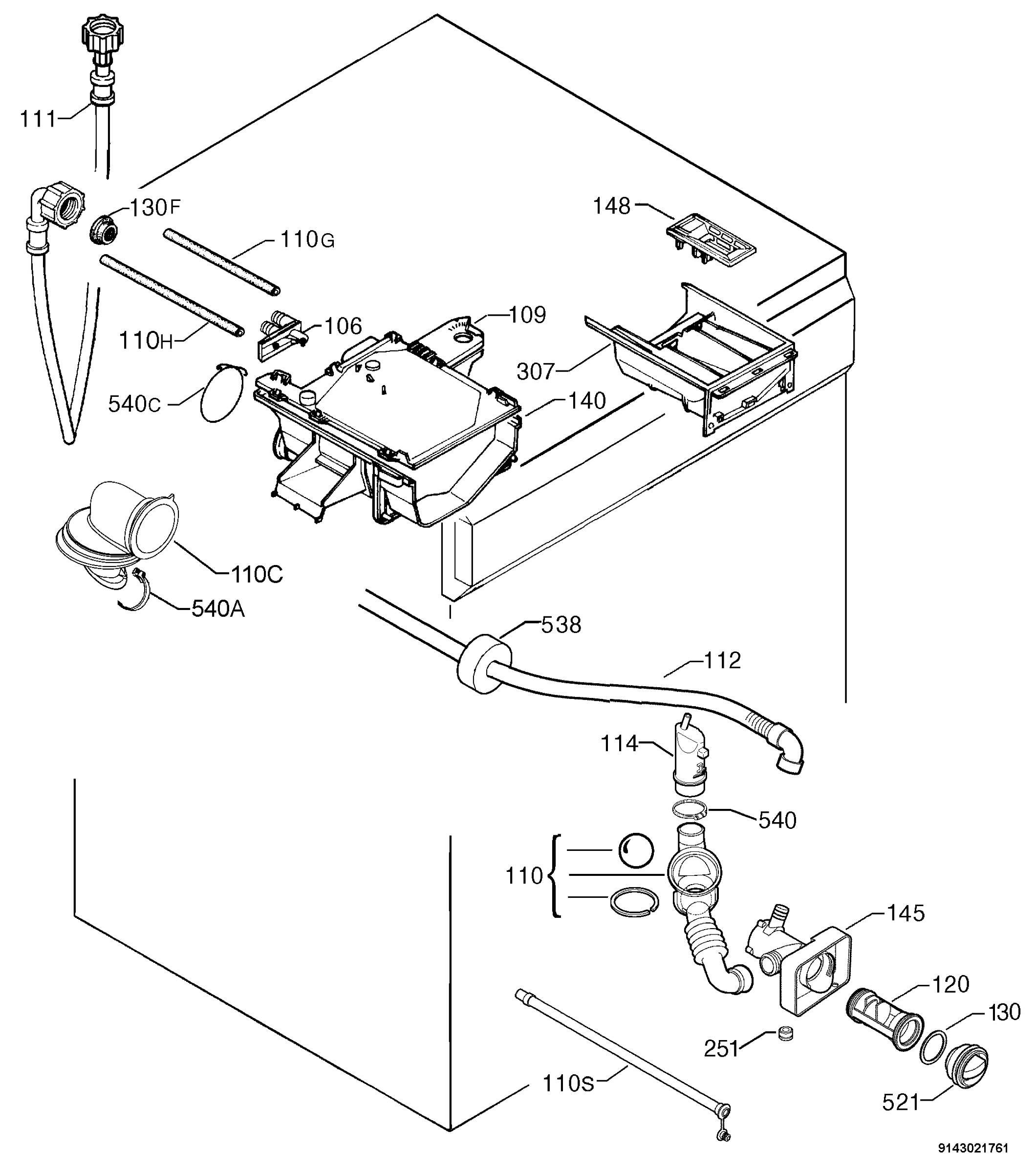 111
130F
110G
148
110H
106
109
307
540C
140
110C
540A
538
112
114
540
110
145
120
130
251
110S
521
9143021761