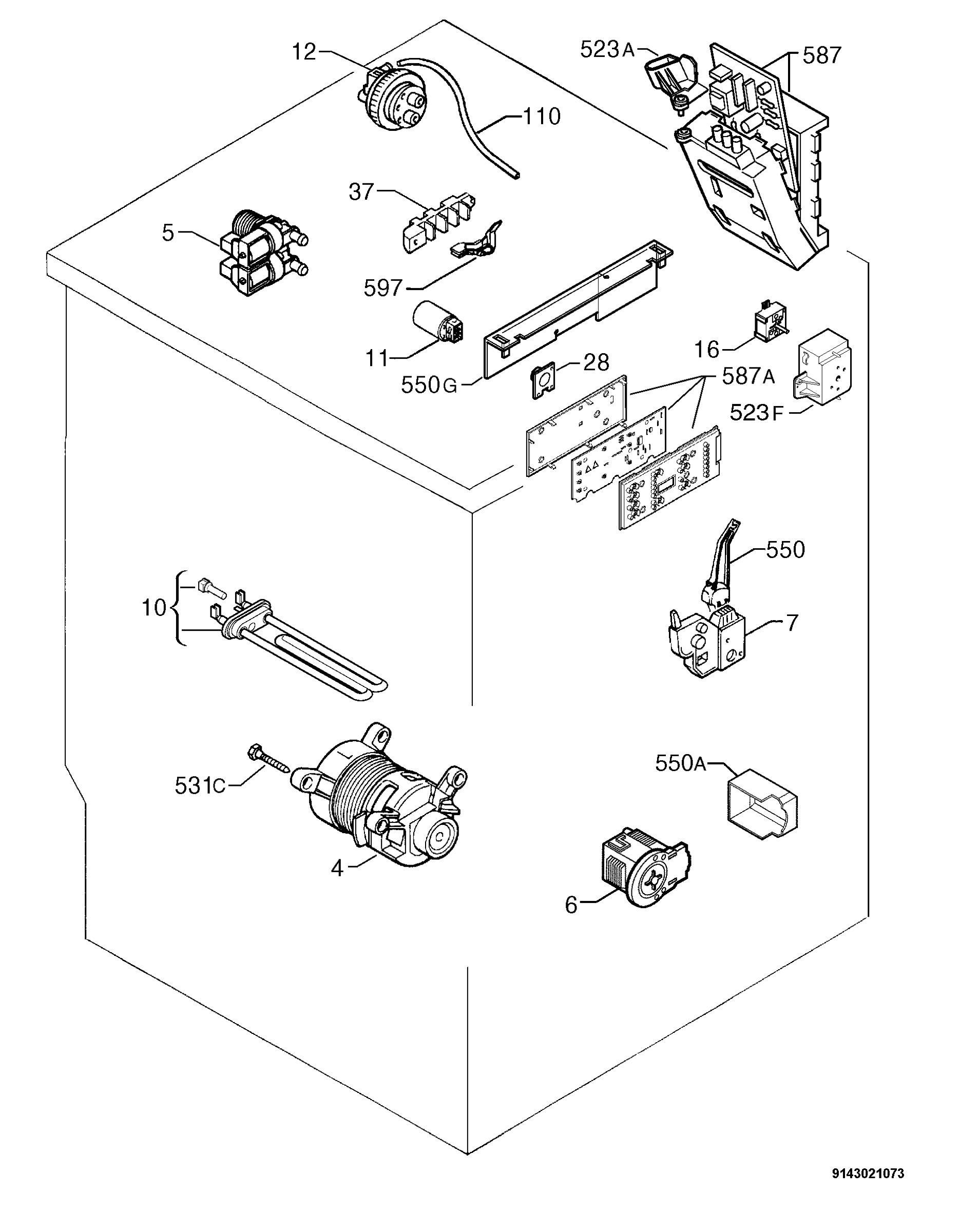 12
523A
587
110
37
5
597
11
550G
28
16
587A
523F
550
10
7
531C
550A
4
6
9143021073