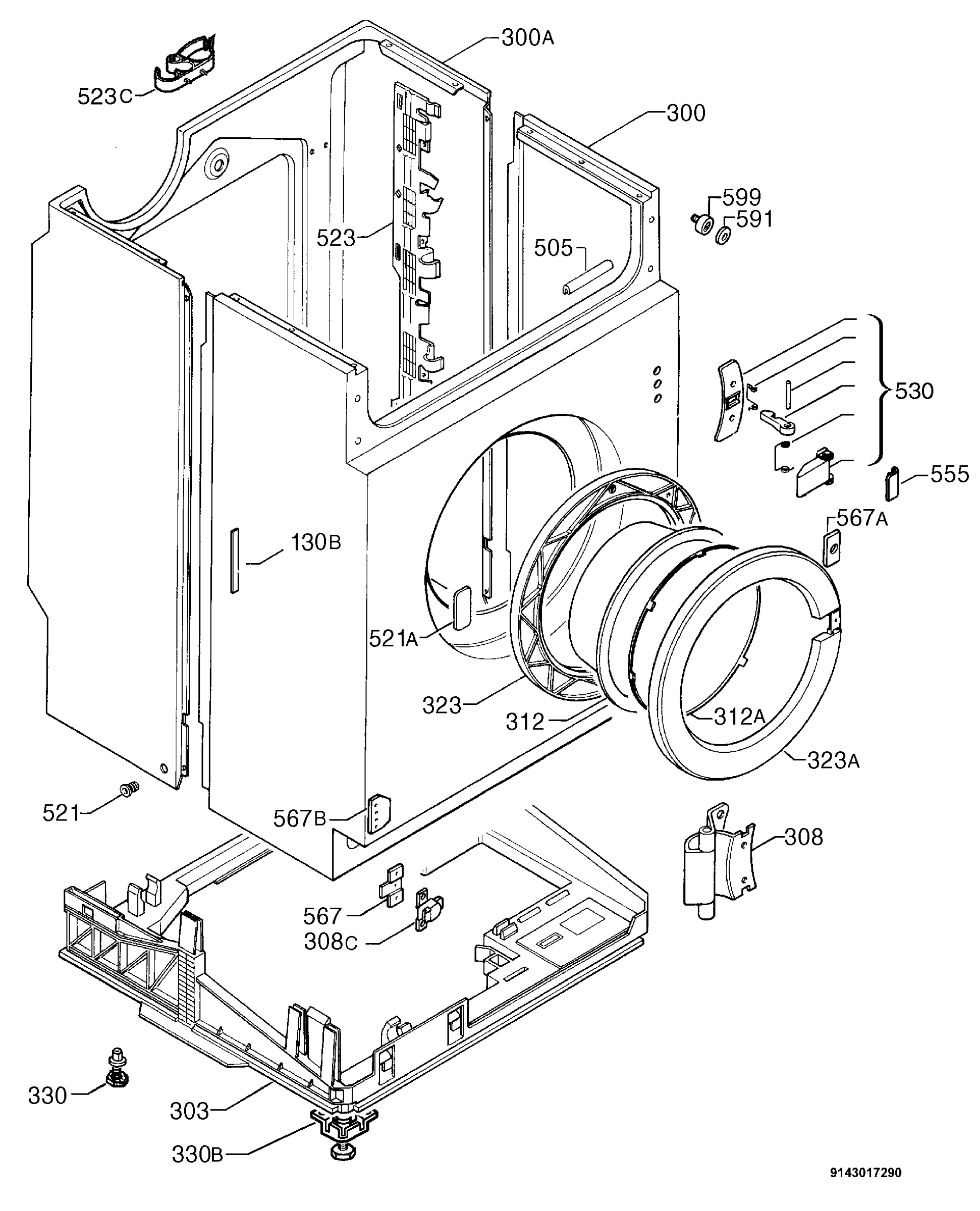 300A
523C
300
599
591
523
505
530
555
567A
130B
521A
323
312
312A
323A
521
567B
308
567
308C
330
303
330B
9143017290