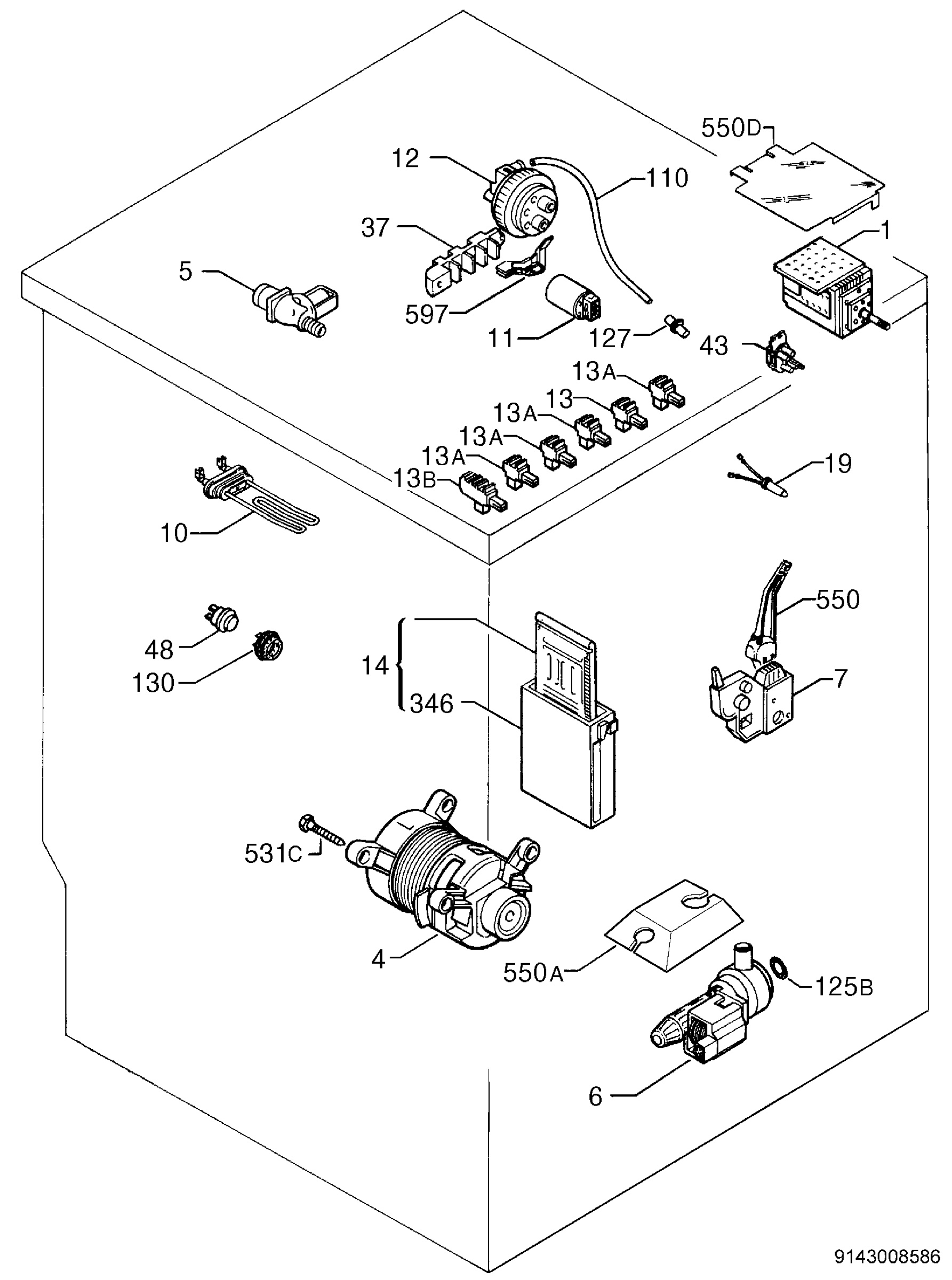 550D
12
110
37
1
5
597
11
127
43
13A
13
13A
13A
13A
13B
19
10
550
48
130
14
346
7
531C
4
550A
125B
6
9143008586