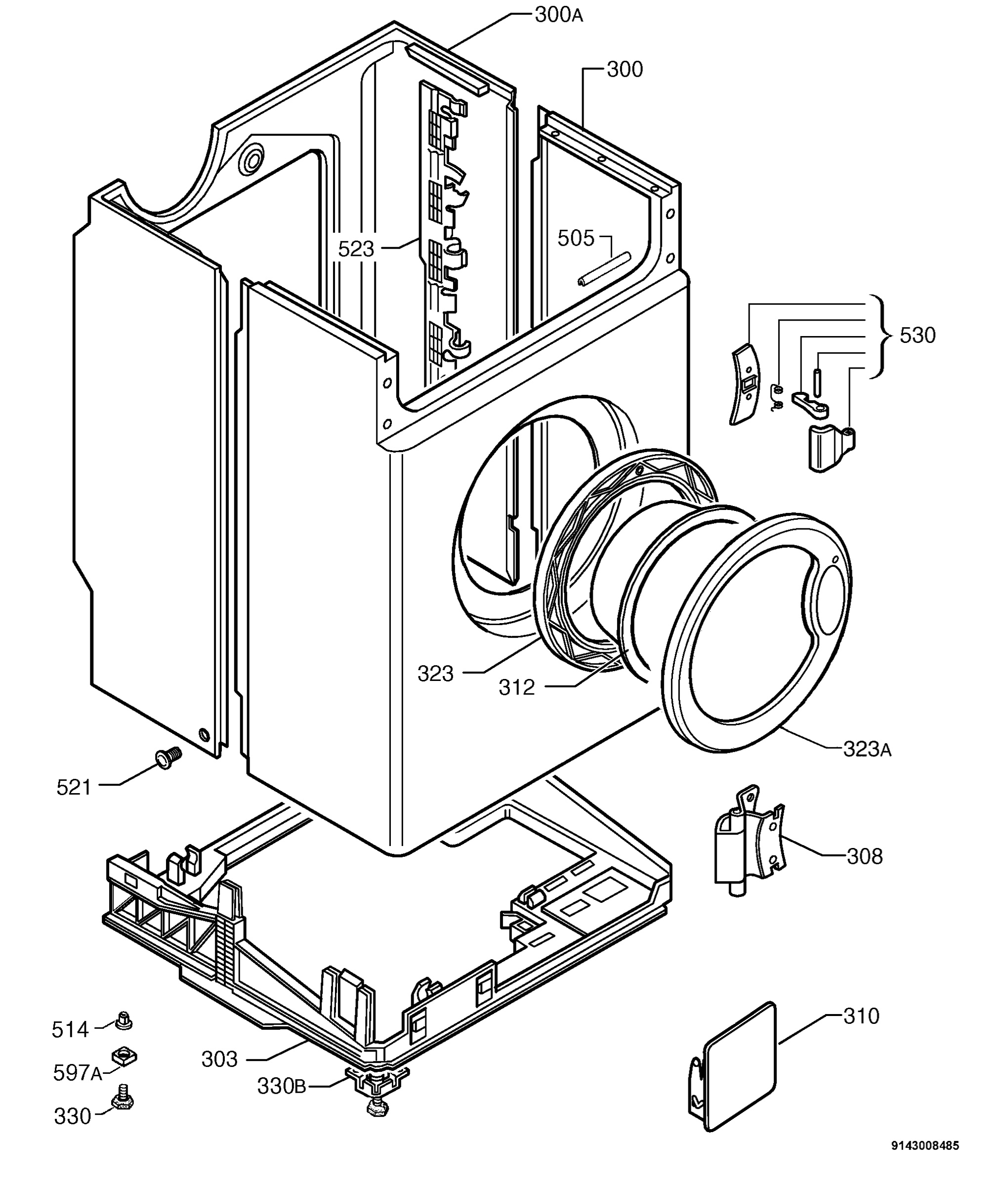 300A
300
523
505
530
323
312
323A
521
308
514
597A
330
303
330B
310
9143008485