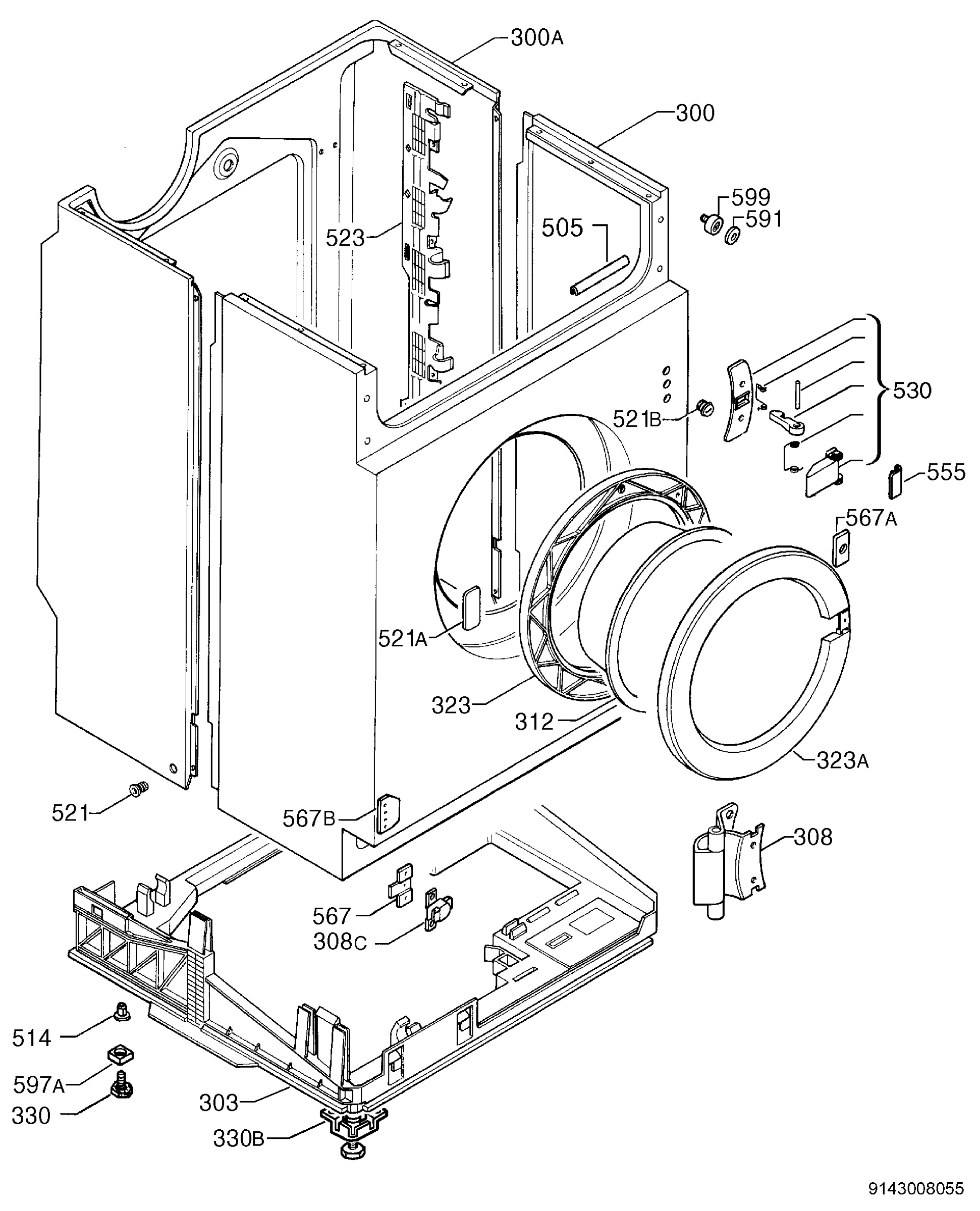 300A
300
599
591
505
523
530
521B
555
567A
521A
323
312
323A
521
567B
308
567
308C
514
597A
330
303
330B
9143008055