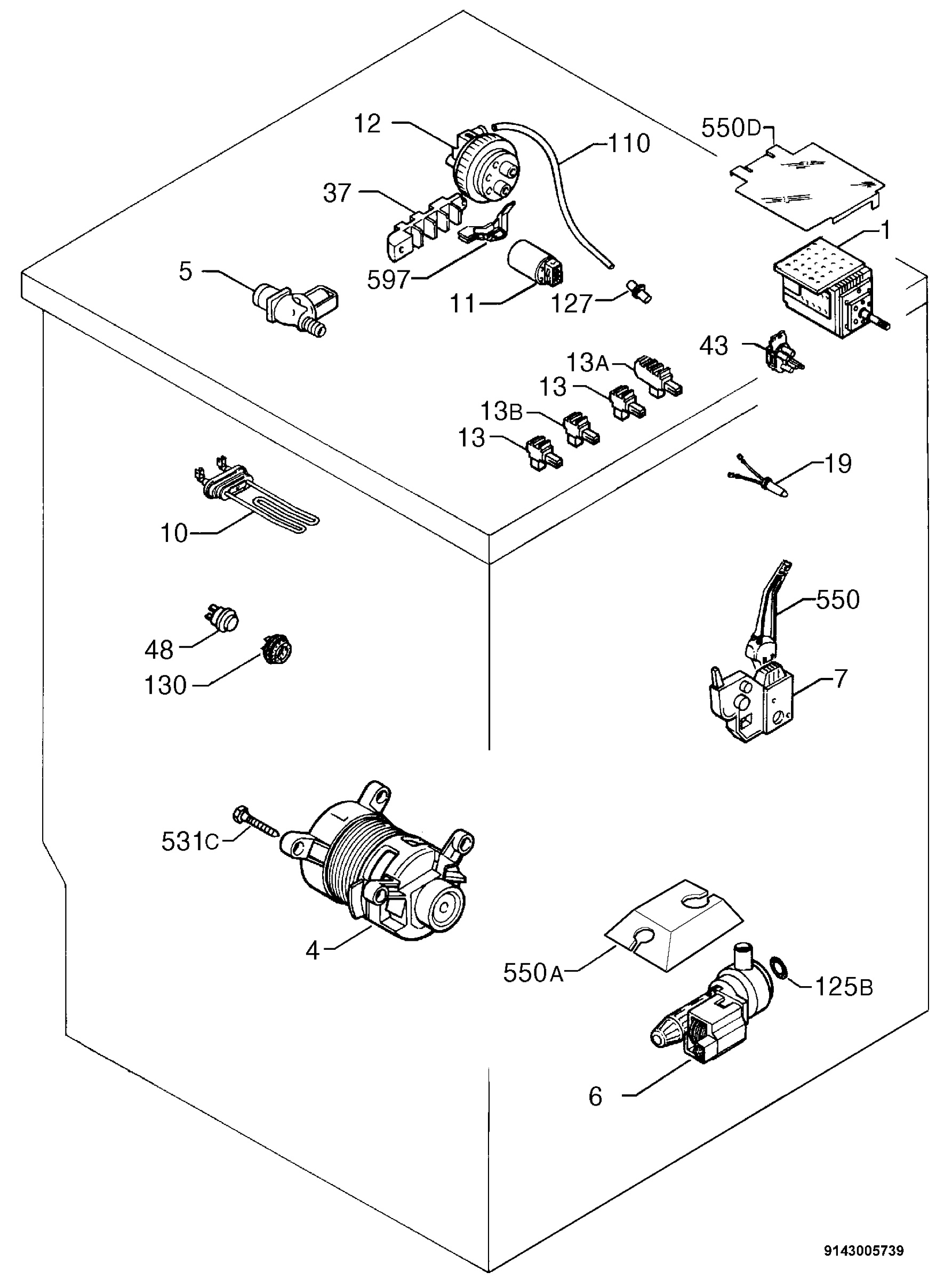 12
110
550D
37
1
5
597
11
127
43
13A
13
13B
13
19
10
550
48
130
7
531C
4
550A
125B
6
9143005739