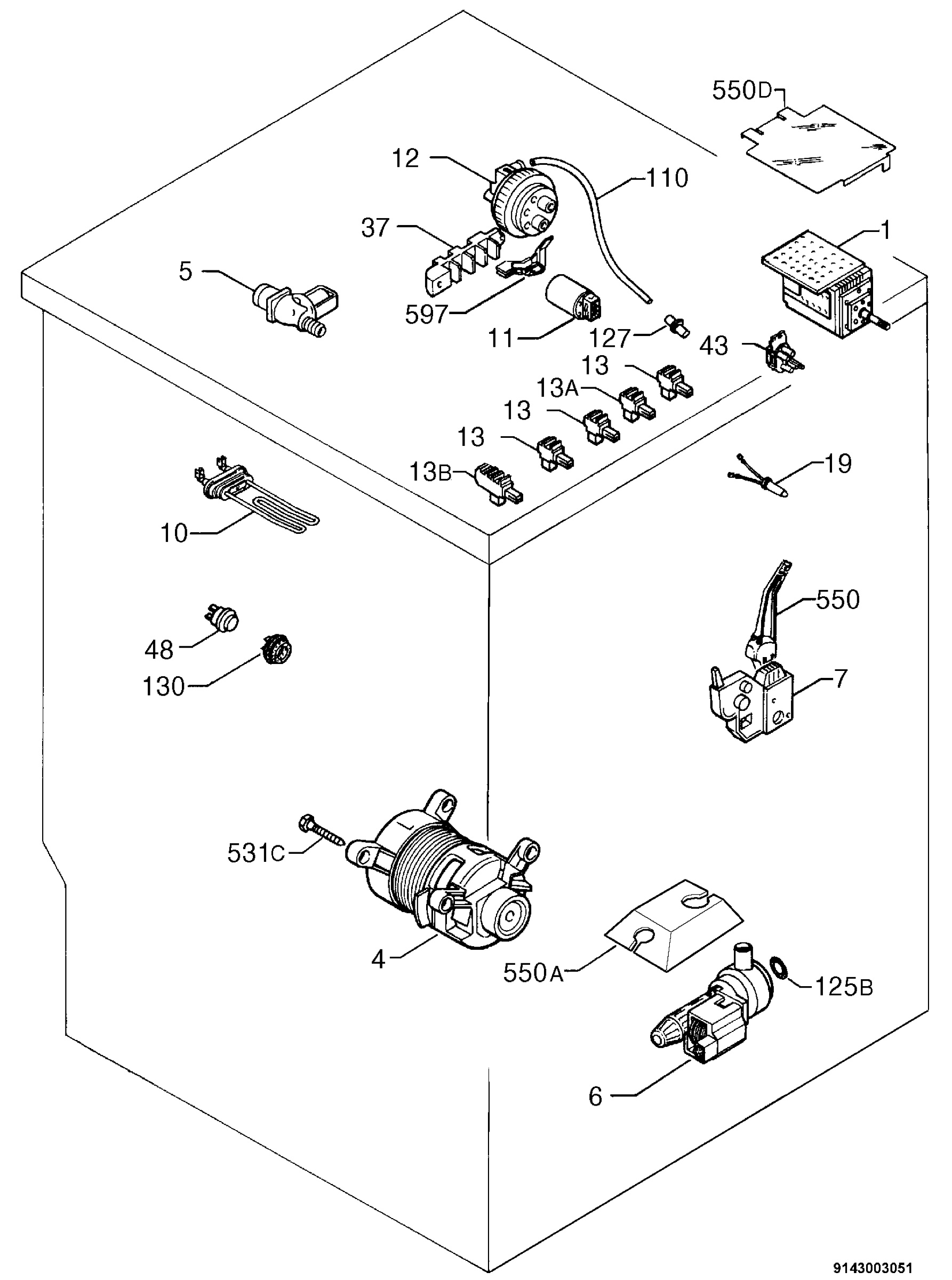 550D
12
110
37
1
5
597
11
127
43
13
13A
13
13
13B
19
10
550
48
130
7
531C
4
550A
125B
6
9143003051