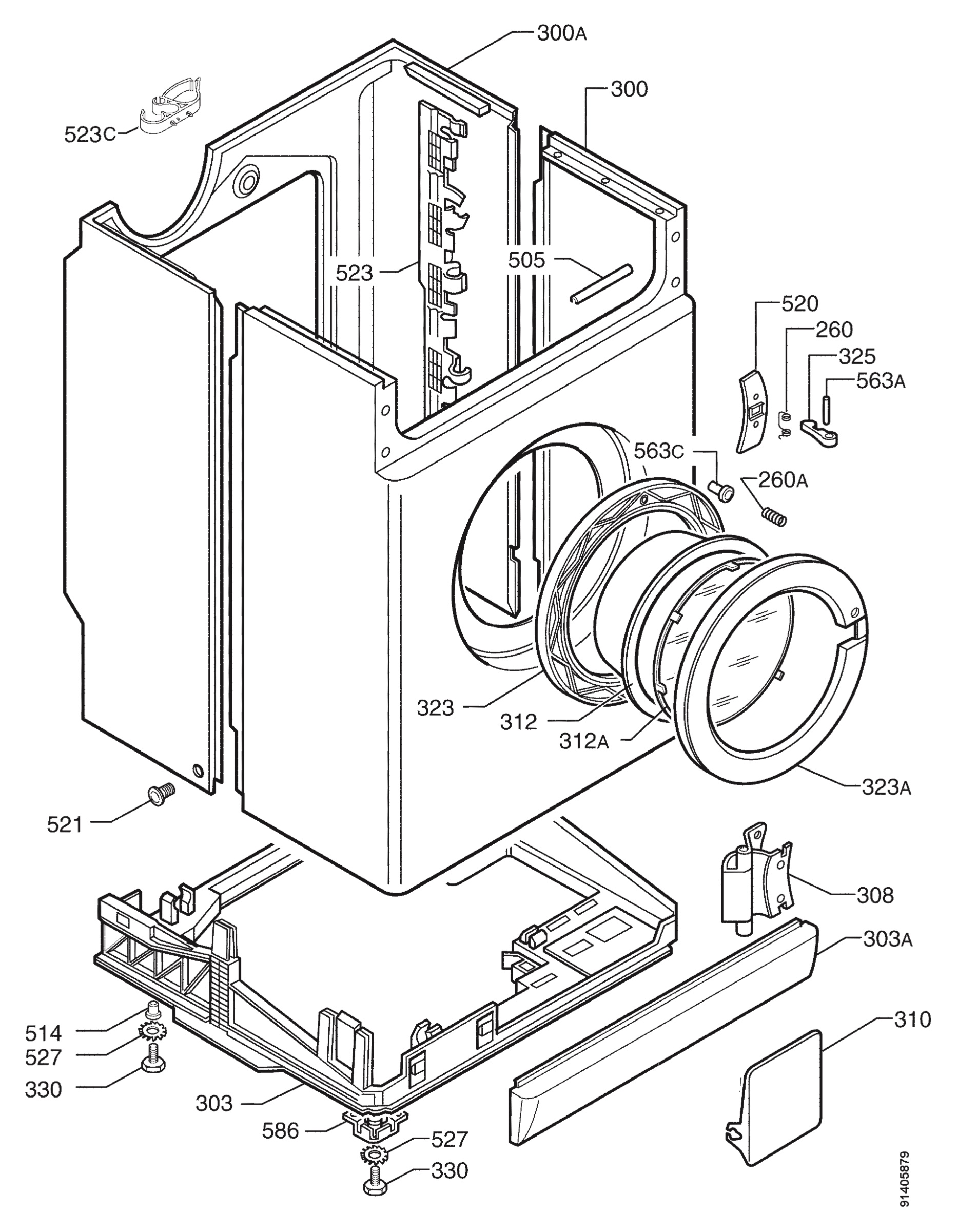 300A
300
523C
523
505
520
260
325
563A
563C
260A
323
312
312A
323A
521
308
303A
310
514
527
330
303
586
527
330
91405879