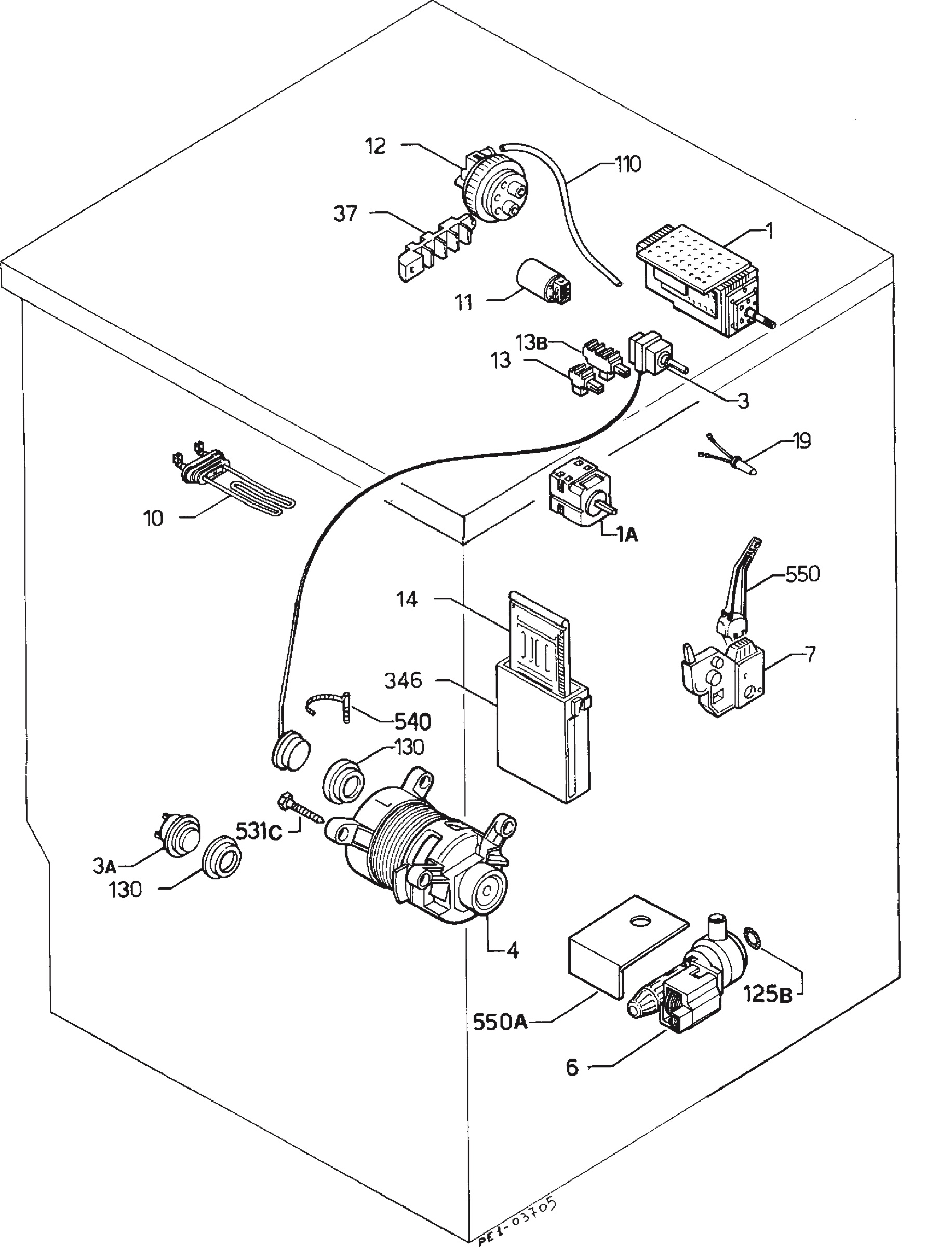 12
110
37
1
11
13B
13
3
19
10
1A
550
14
7
346
540
130
531C
3A
130
4
125B
550A
6
PE1-03705