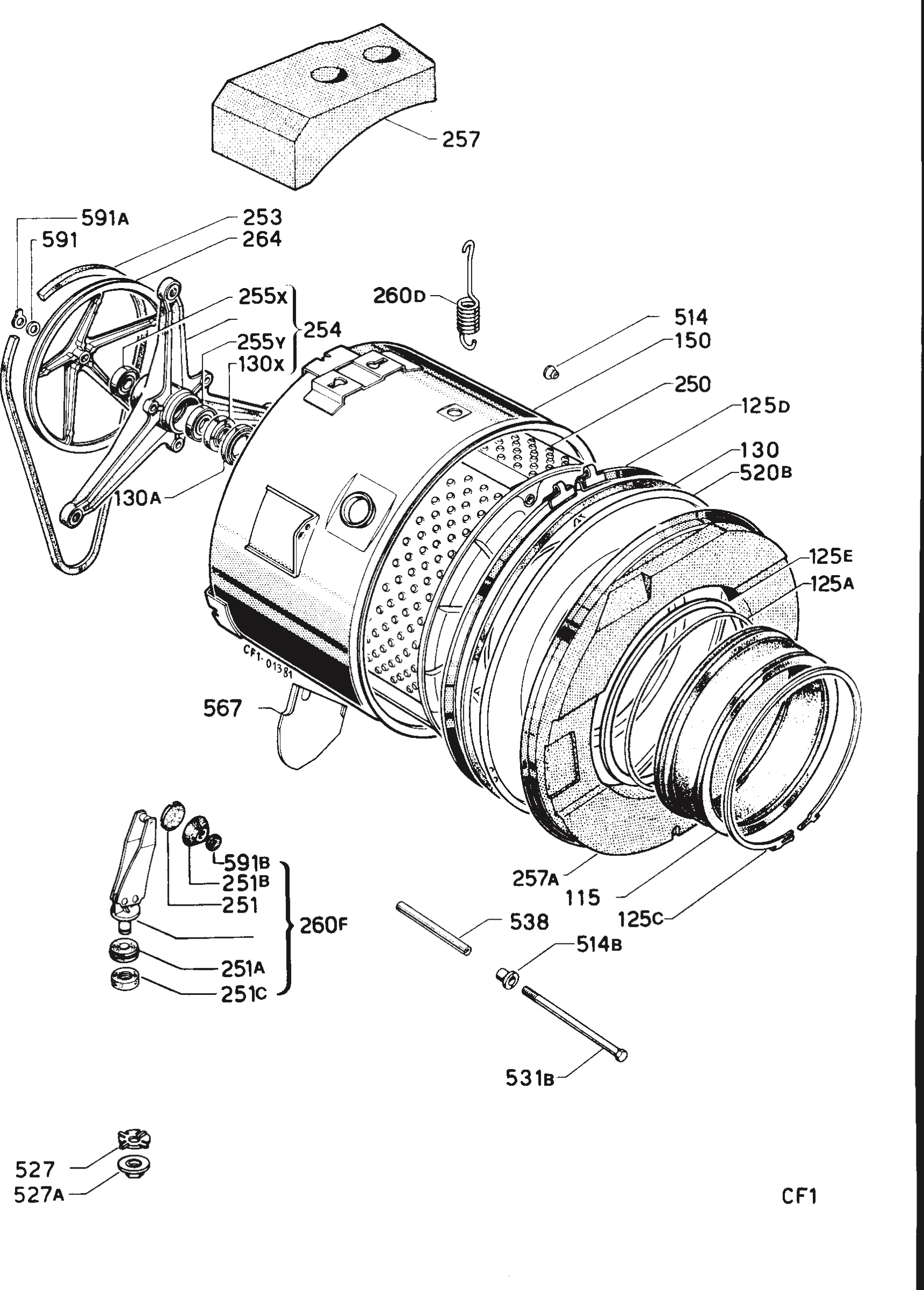 257

591A
591
253
264
255X
254
255Y
130X
260D
514
150
250
125D
130
520B
130A
125E
125A
CF1-01381
567
591B
251B
251
260F
251A
251C
257A
115
125C
538
514B
531B
527
527A
CF1