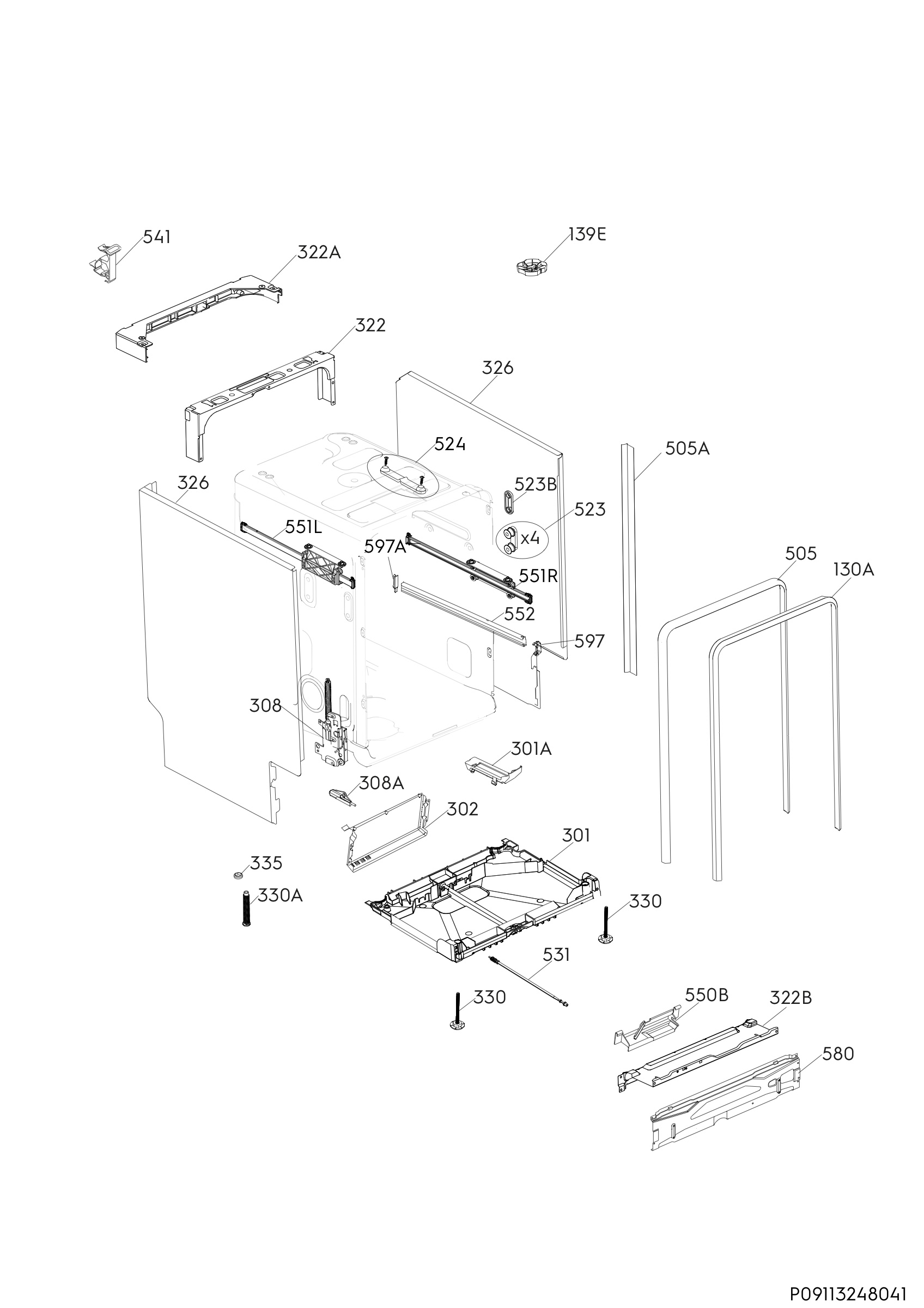 541
322A
139E
322
326
524
505A
326
523B
523
x4
551L
597A
551R
505
130A
552
597
308
301A
308A
302
301
335
330A
330
531
330
550B
322B
580
P09113248041