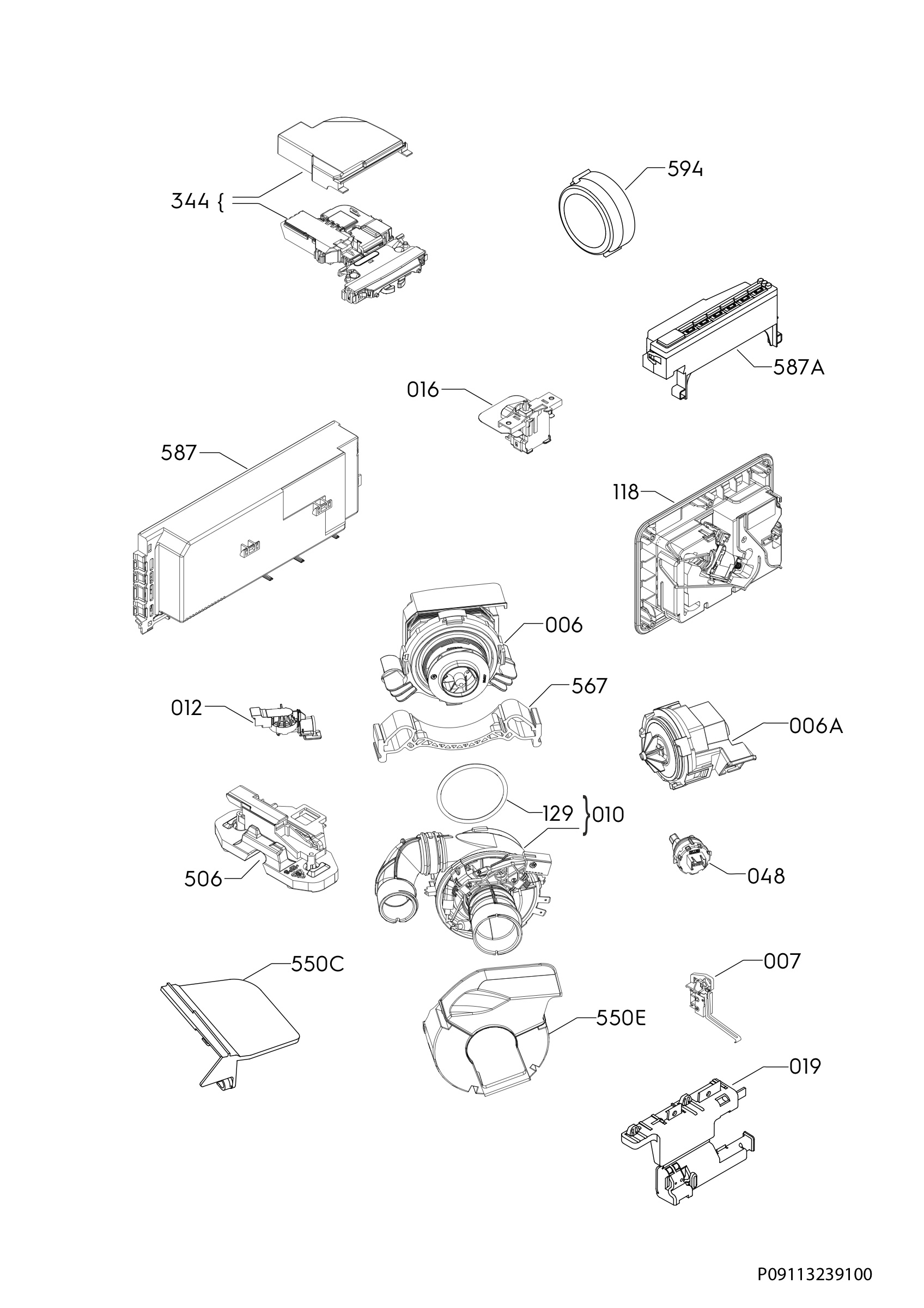 344 {
594
587A
016
587
118
006
567
012
006A
129
}010
506
048
550C
007
550E
019
P09113239100