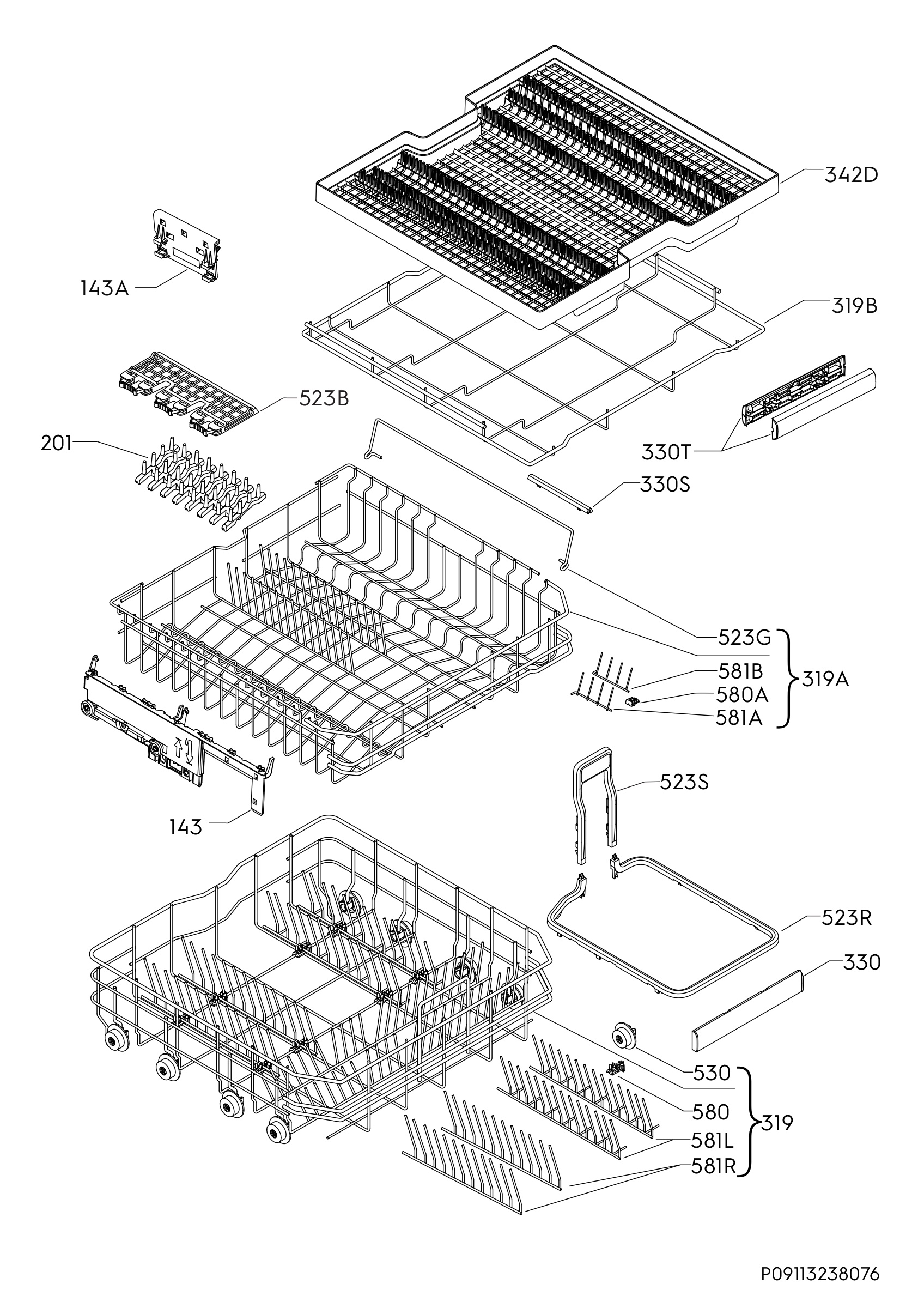 342D

143A

319B

523B

201

330T

330S

523G
581B
580A
581A
319A

143

523S

523R

330

530
580
581L
581R
319

P09113238076