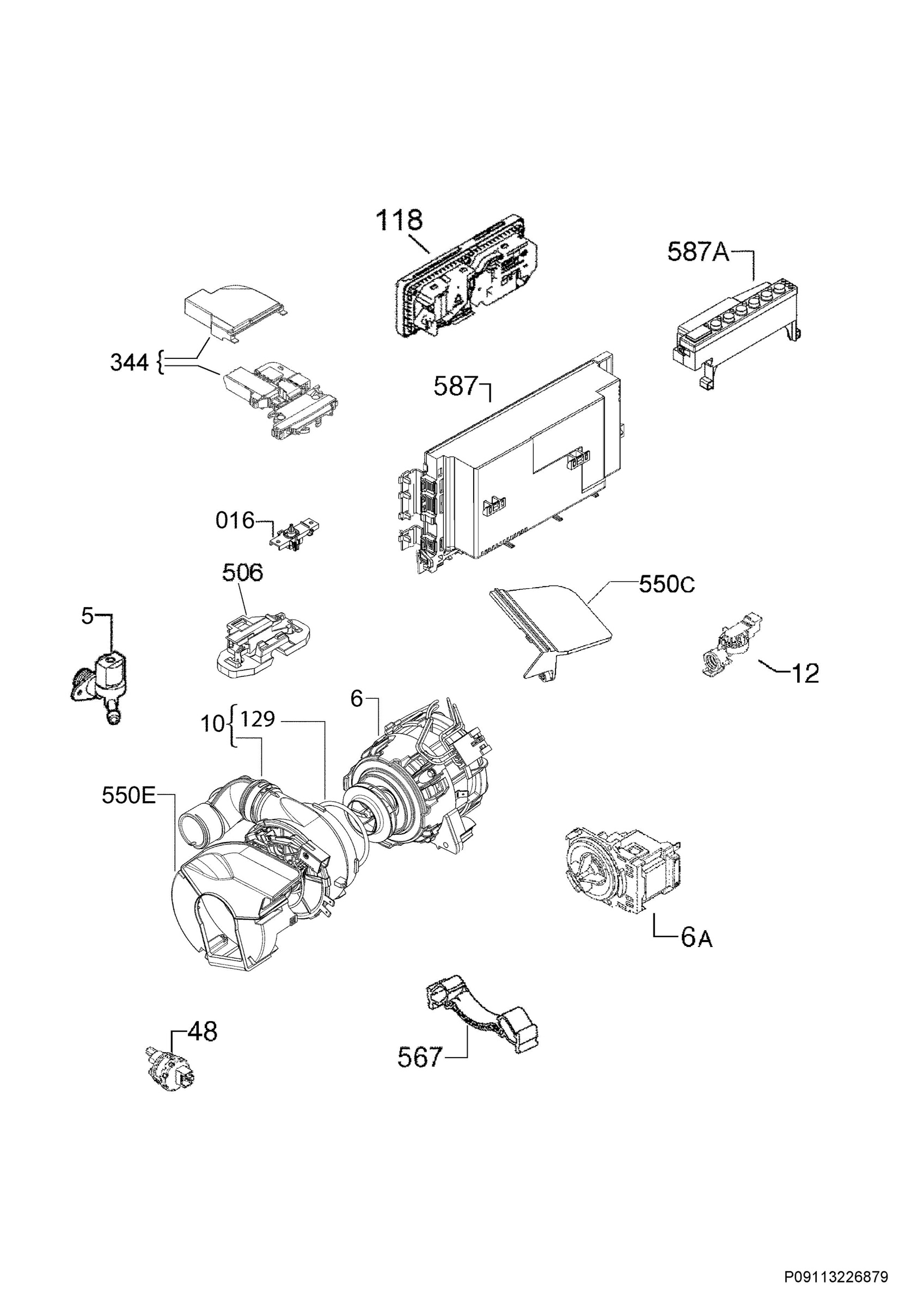 118

587A

344

587

016

506

550C

5

12

6

10

129

550E

6A

48

567

P09113226879