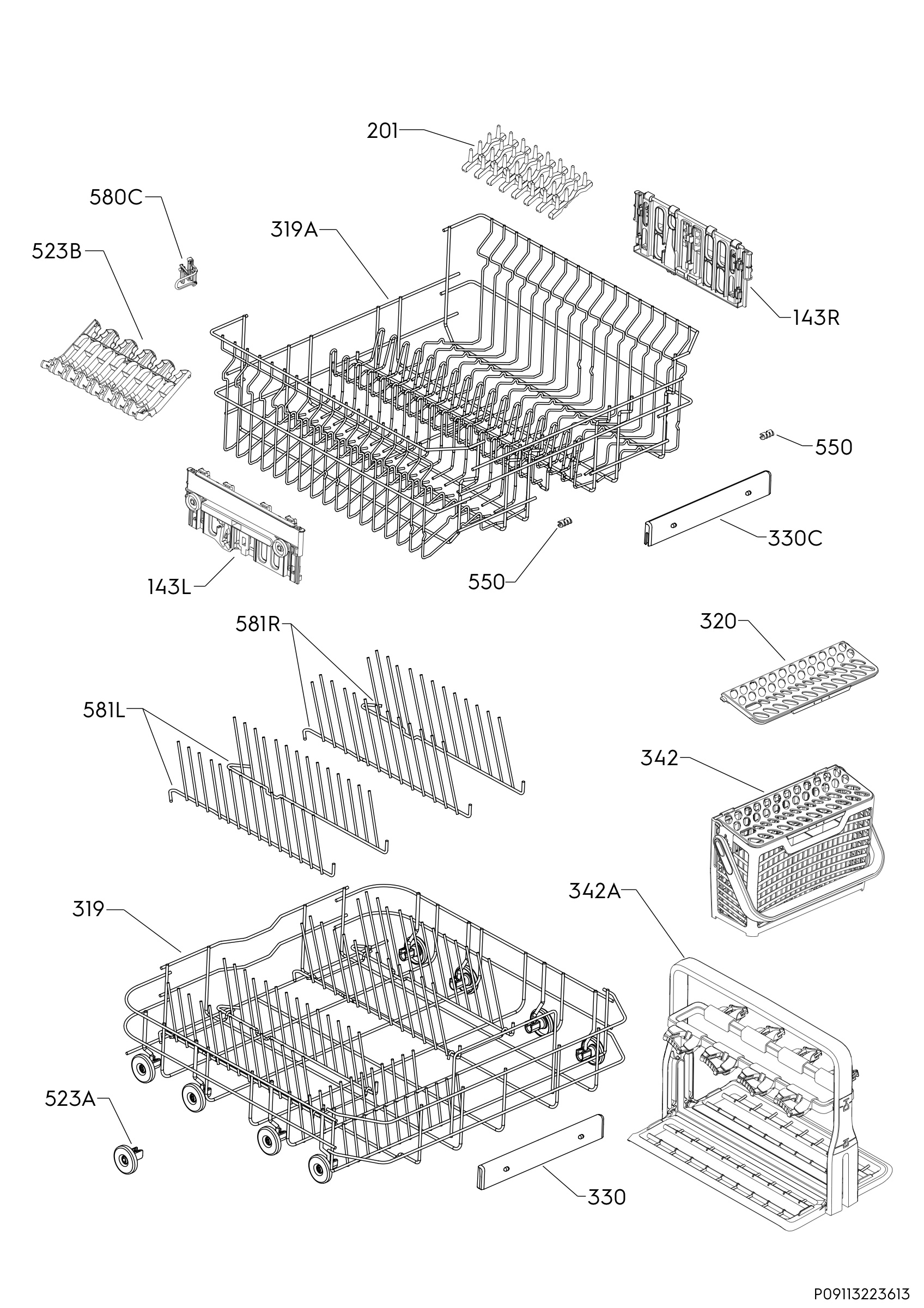 201
580C
319A
523B
143R
550
330C
143L
550
581R
320
581L
342
342A
319
523A
330
P09113223613