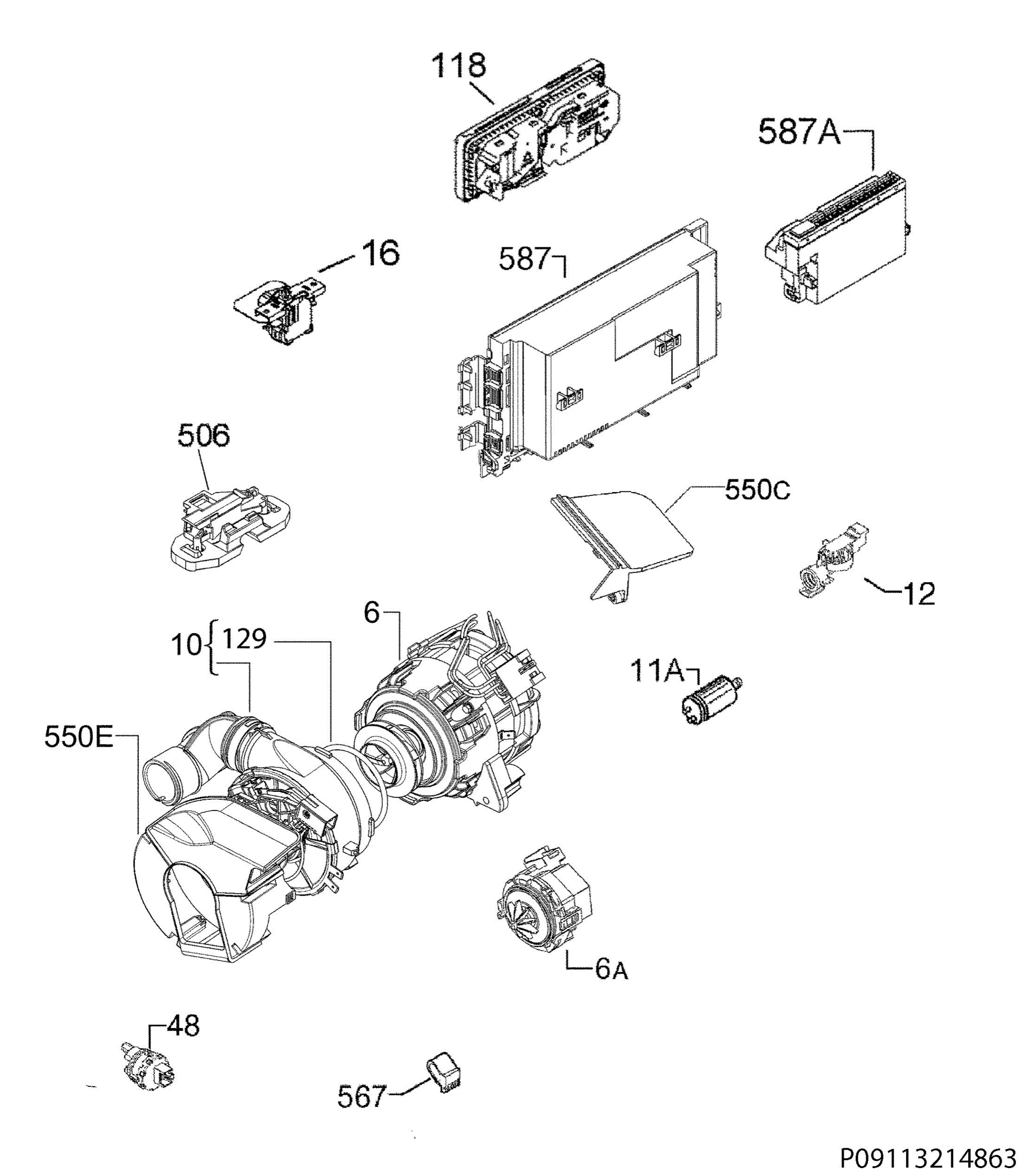 118

587A

16

587

506

550C

12

6

10

129

11A

550E

6A

48

567

P09113214863