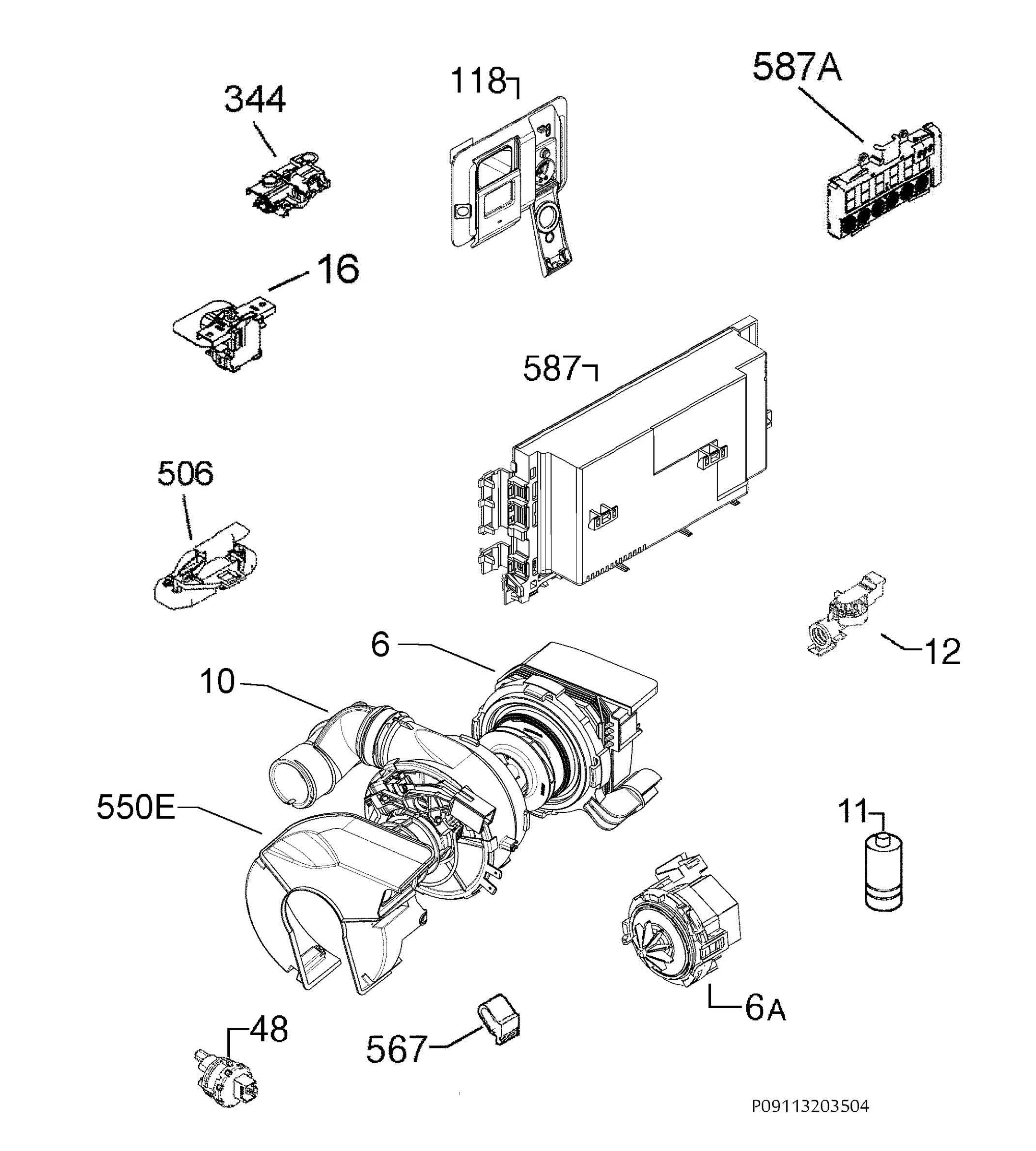 344
118
587A
16
587
506
6
12
10
550E
11
6A
48
567
P09113203504