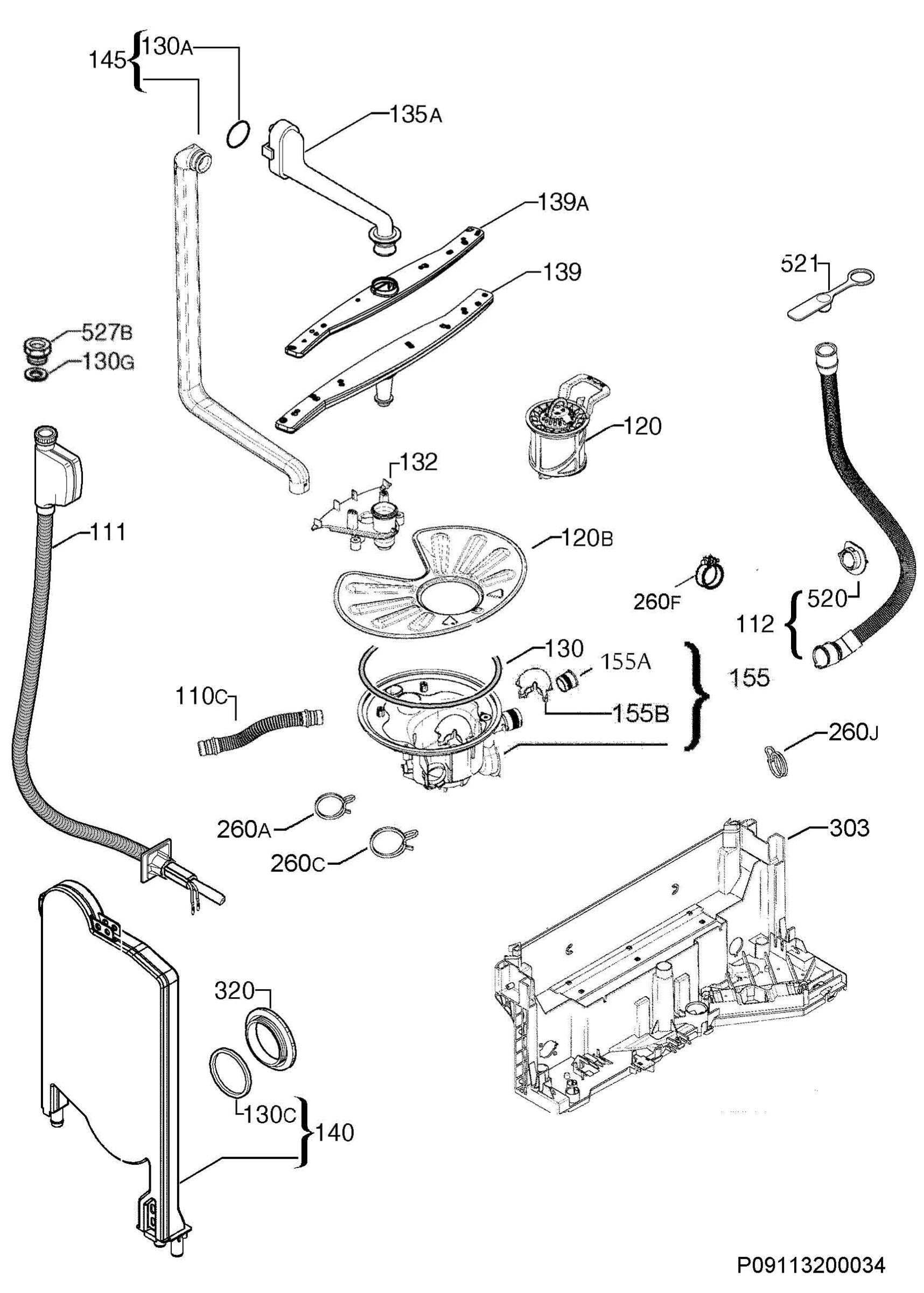 145
130A
135A
139A
139
521
527B
130G
120
132
111
120B
260F
520
112
130
155A
155
110C
155B
260J
260A
260C
303
320
130C
140
P09113200034