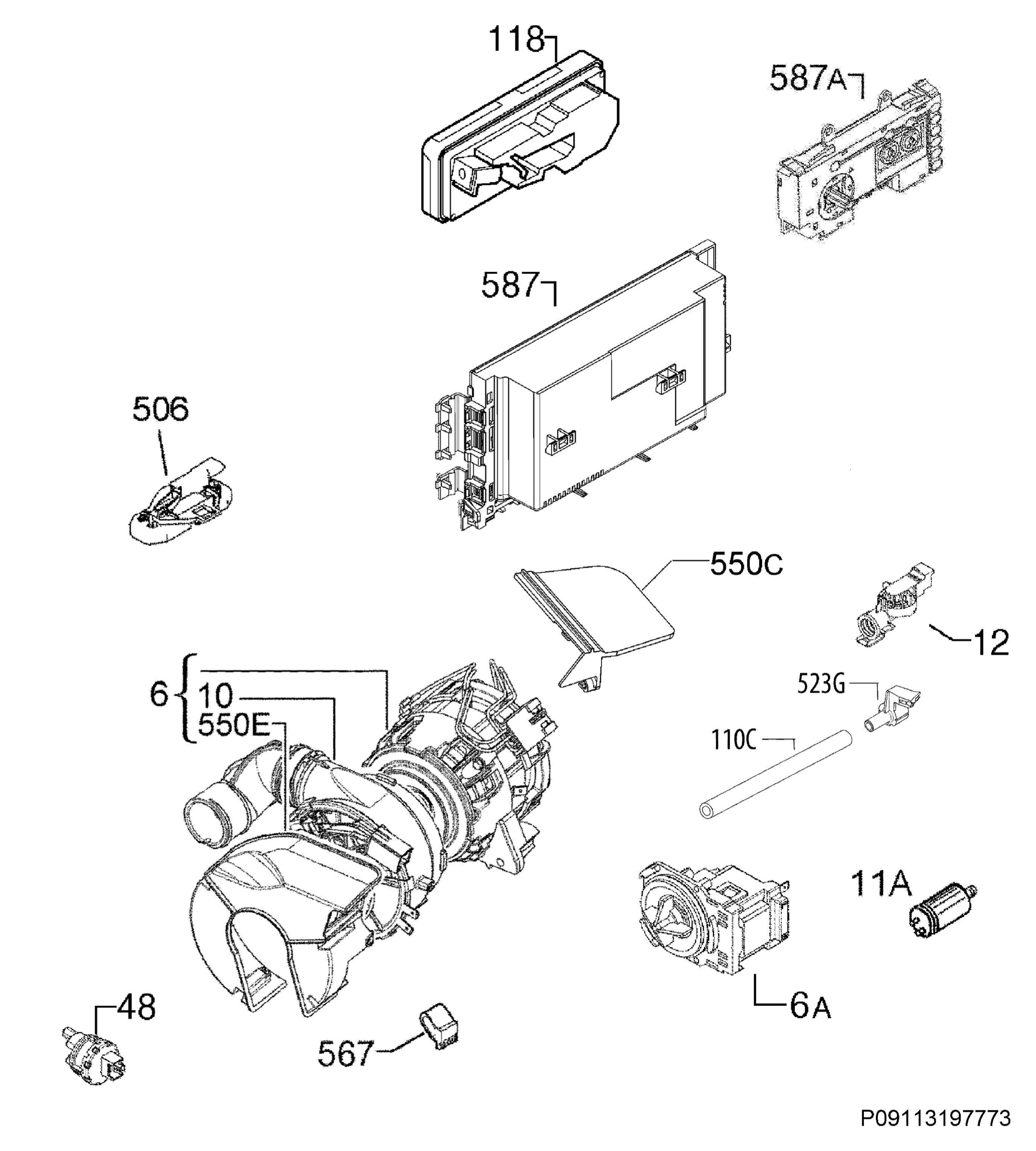 118
587A
587
506
550C
12
6
10
550E
523G
110C
11A
6A
48
567
P09113197773