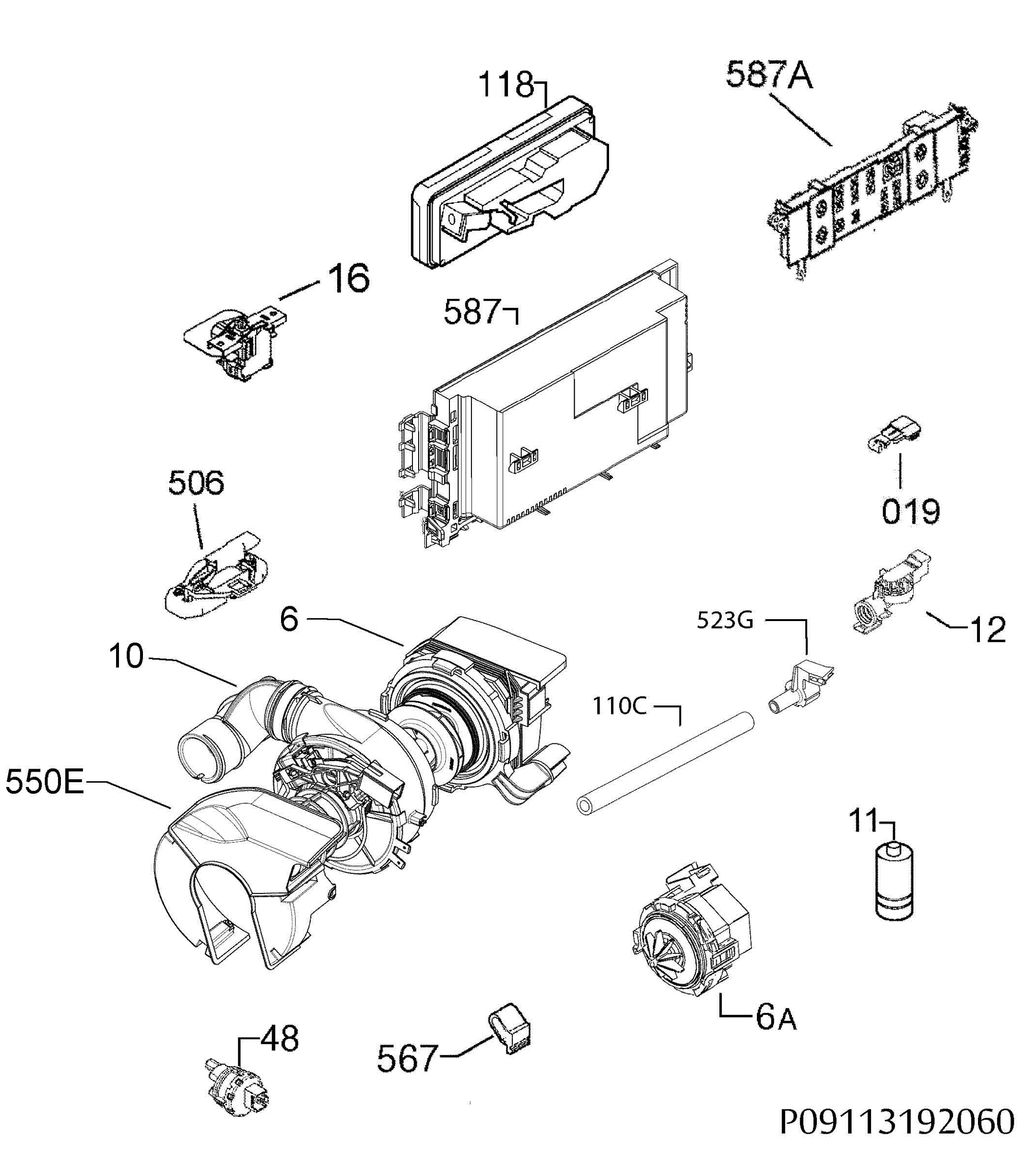 118
587A
16
587
506
019
6
523G
12
10
110C
550E
11
6A
48
567
P09113192060