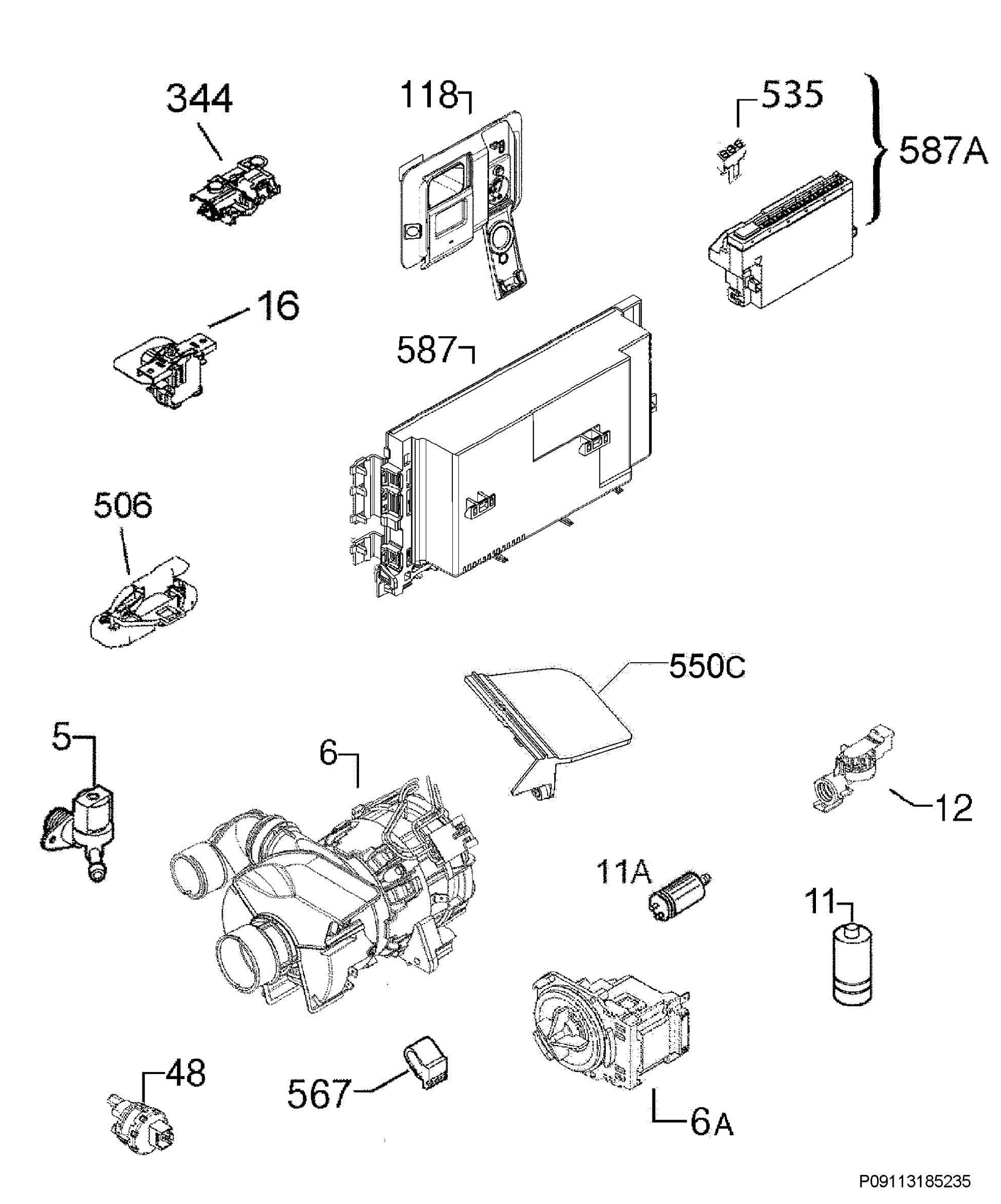 344
118
535
587A
16
587
506
550C
5
6
12
11A
11
48
567
6A
P09113185235