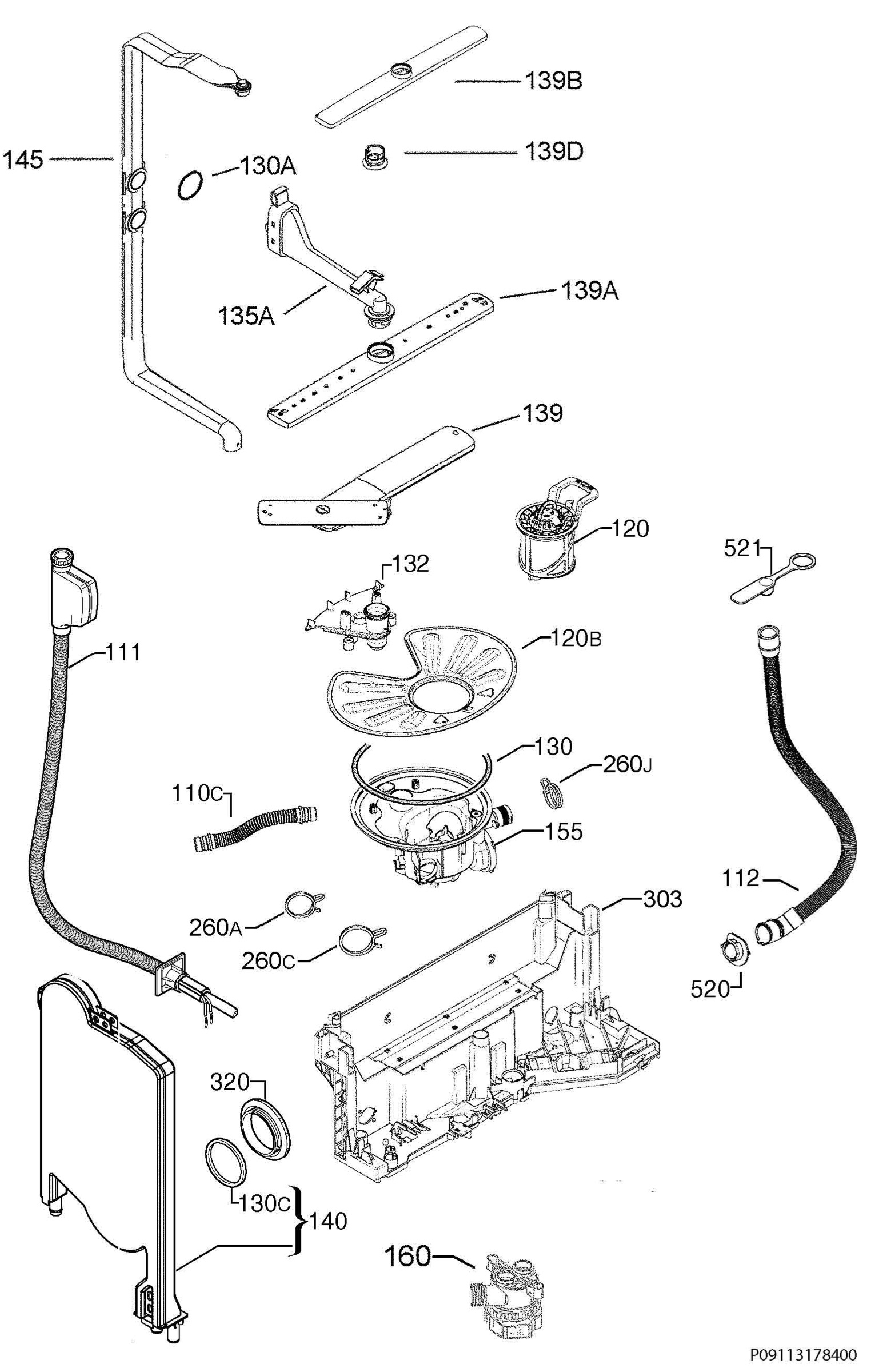 139B
145
130A
139D
135A
139A
139
120
521
132
111
120B
130
260J
110C
155
112
303
260A
260C
520
320
130C
140
160
P09113178400