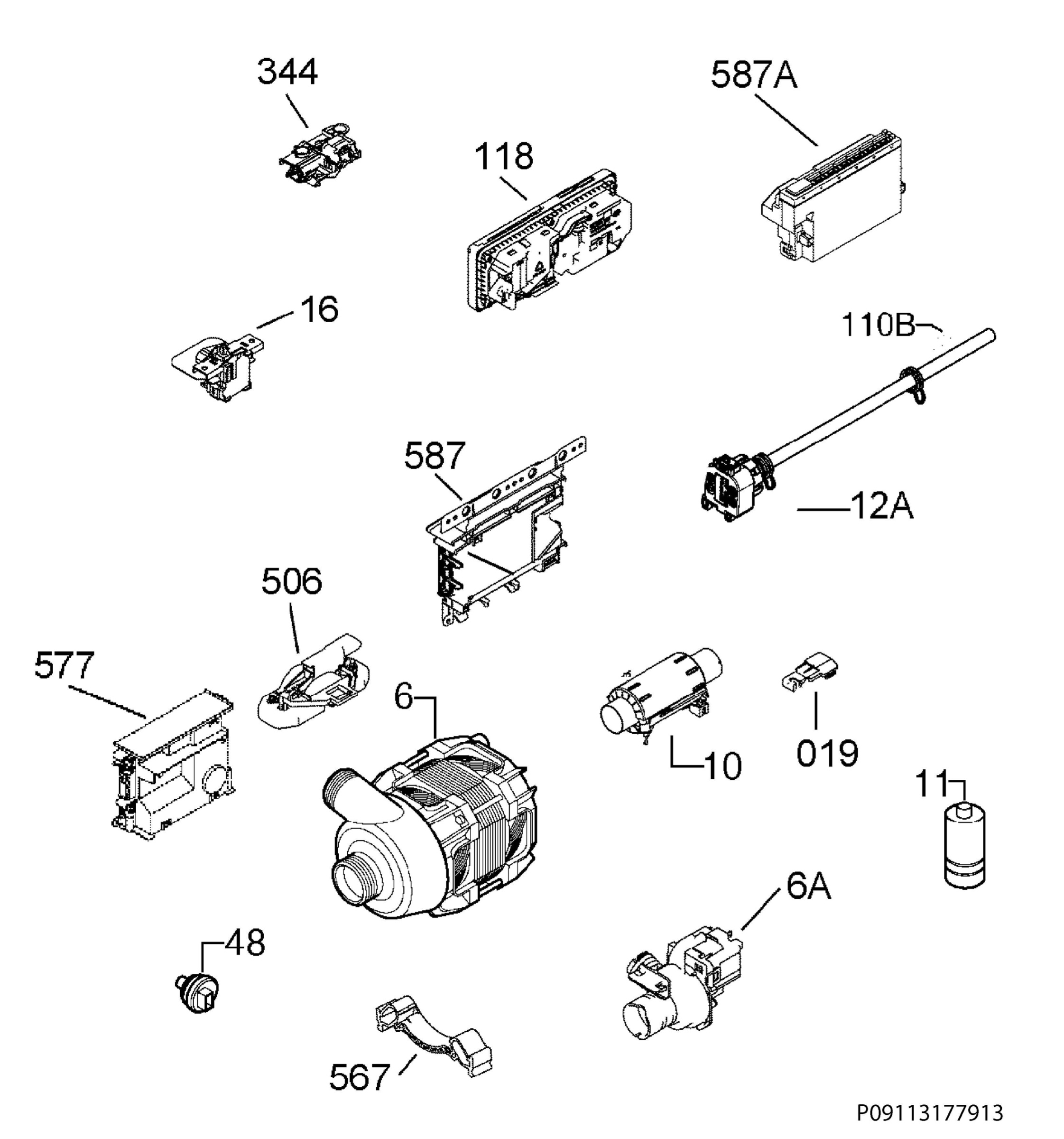 344
587A
118
16
110B
587
12A
506
577
6
10
019
11
6A
48
567
P09113177913