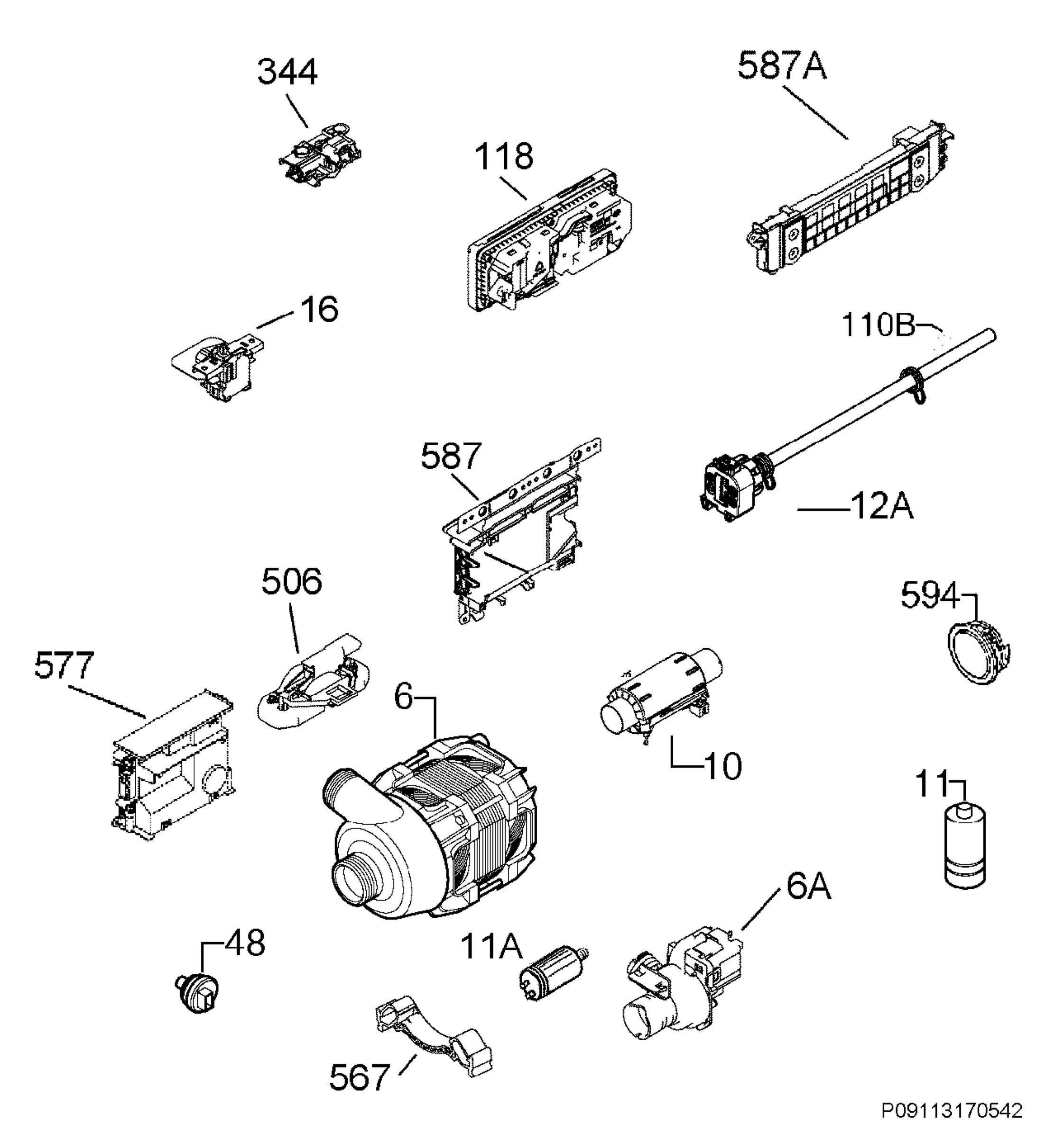 344
587A
118
16
110B
587
12A
506
594
577
6
10
11
6A
48
11A
567
P09113170542