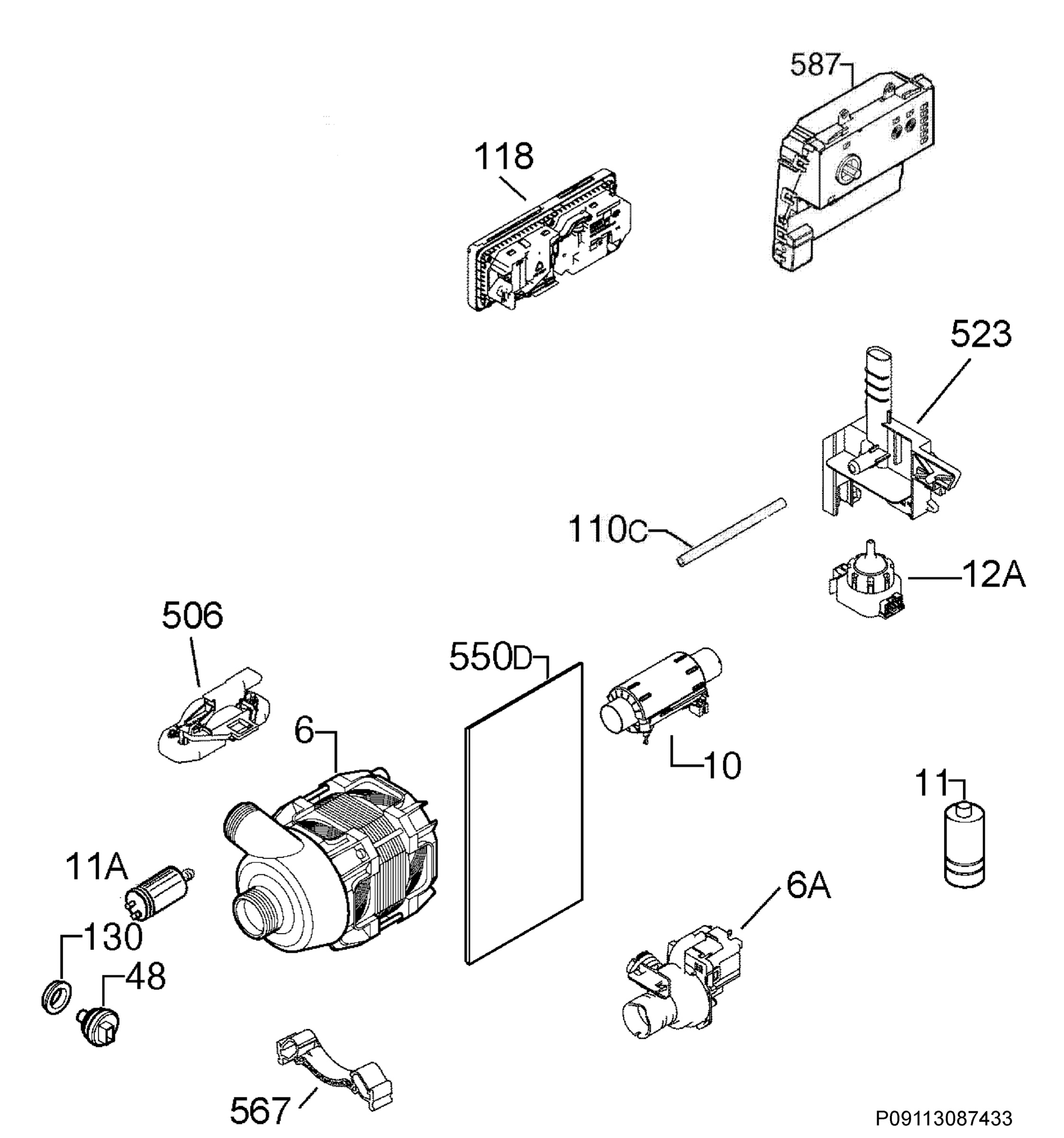 587

118

523

110C

12A

506

550D

6

10

11

11A

6A

130

48

567

P09113087433