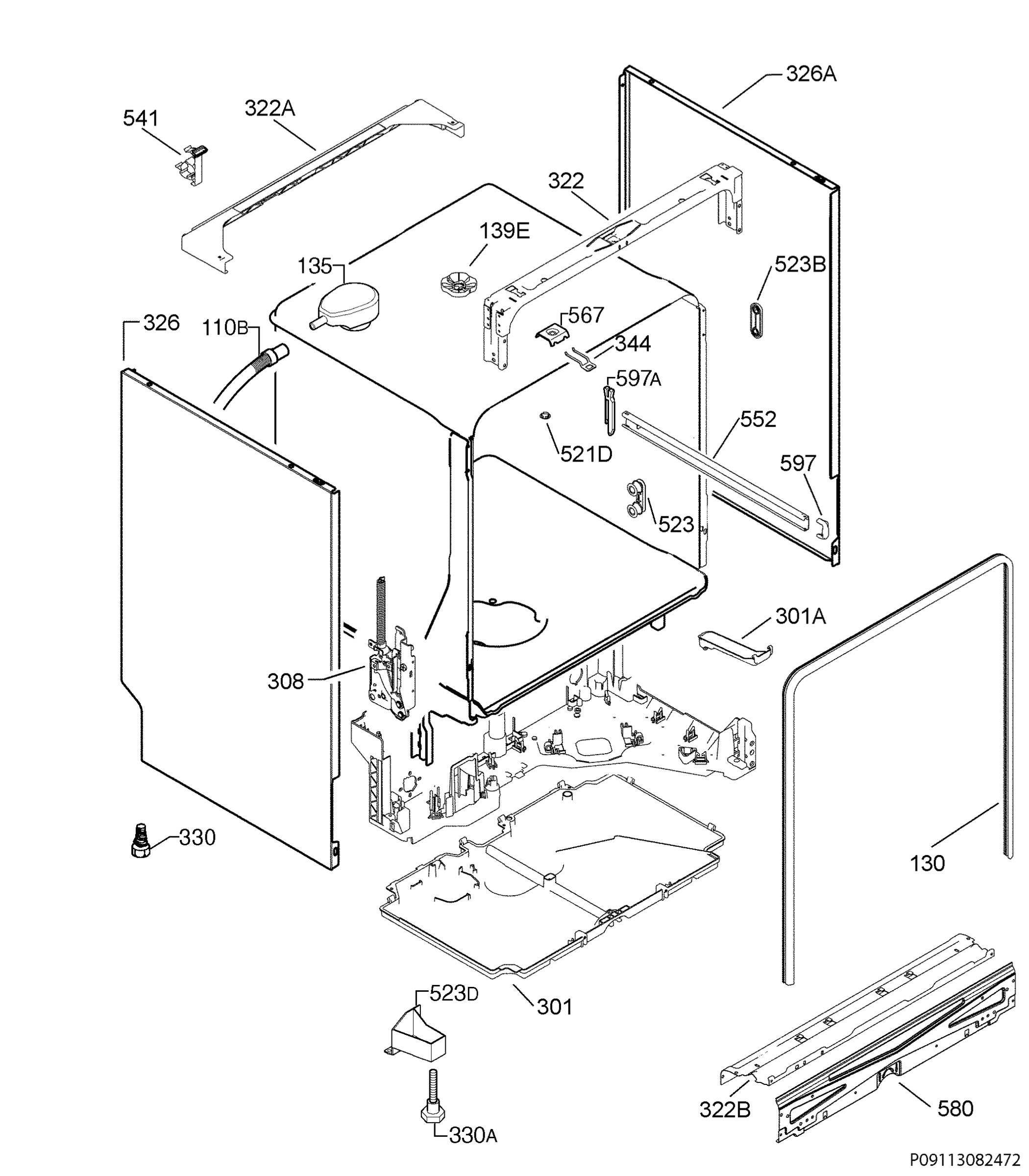 326A
541
322A
322
139E
135
523B
326
110B
567
344
597A
552
521D
597
523
301A
308
330
130
523D
301
322B
580
330A
P09113082472