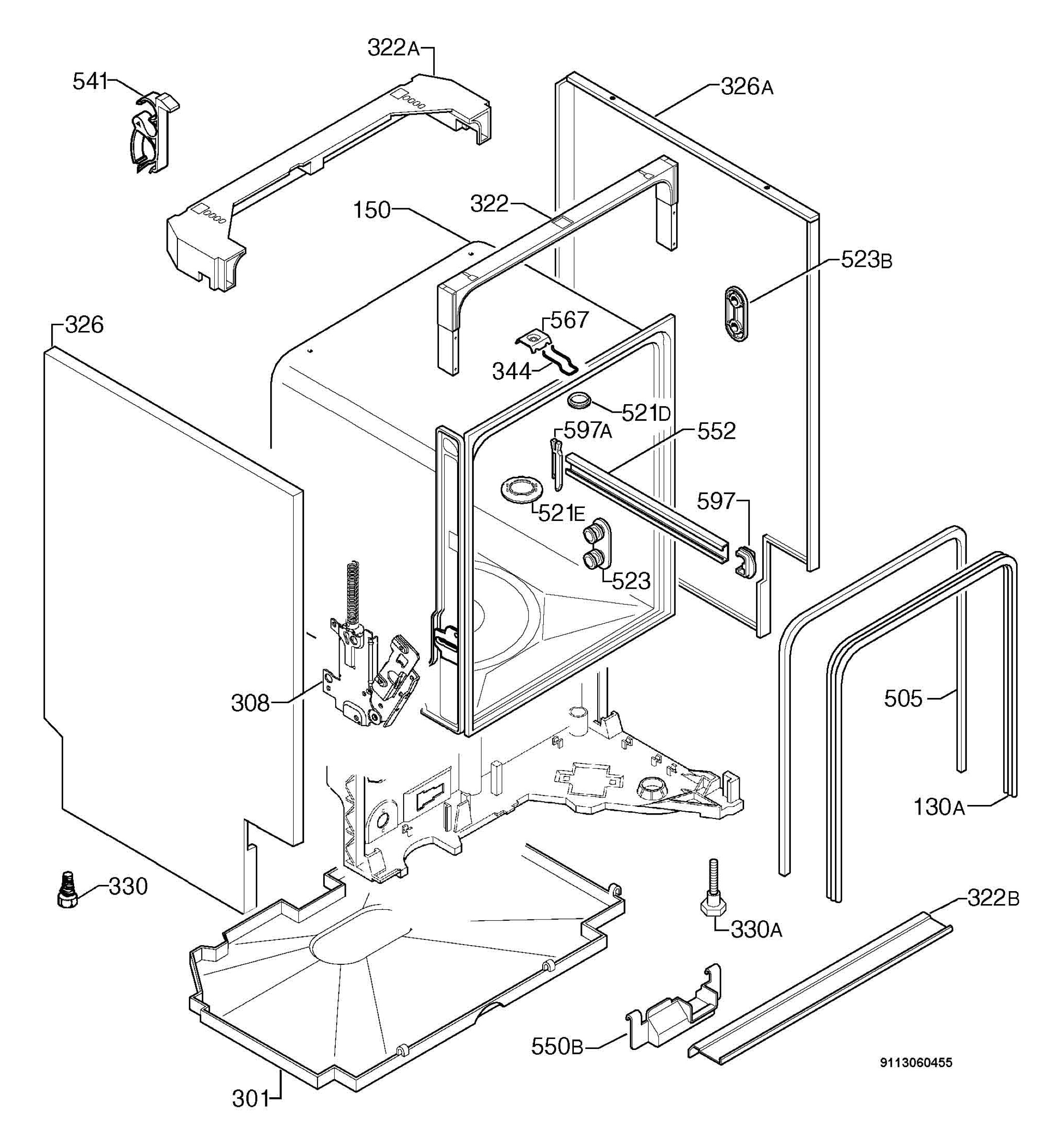 322A
541
326A
150
322
523B
326
567
344
521D
597A
552
521E
597
523
308
505
130A
330
330A
322B
550B
301
9113060455