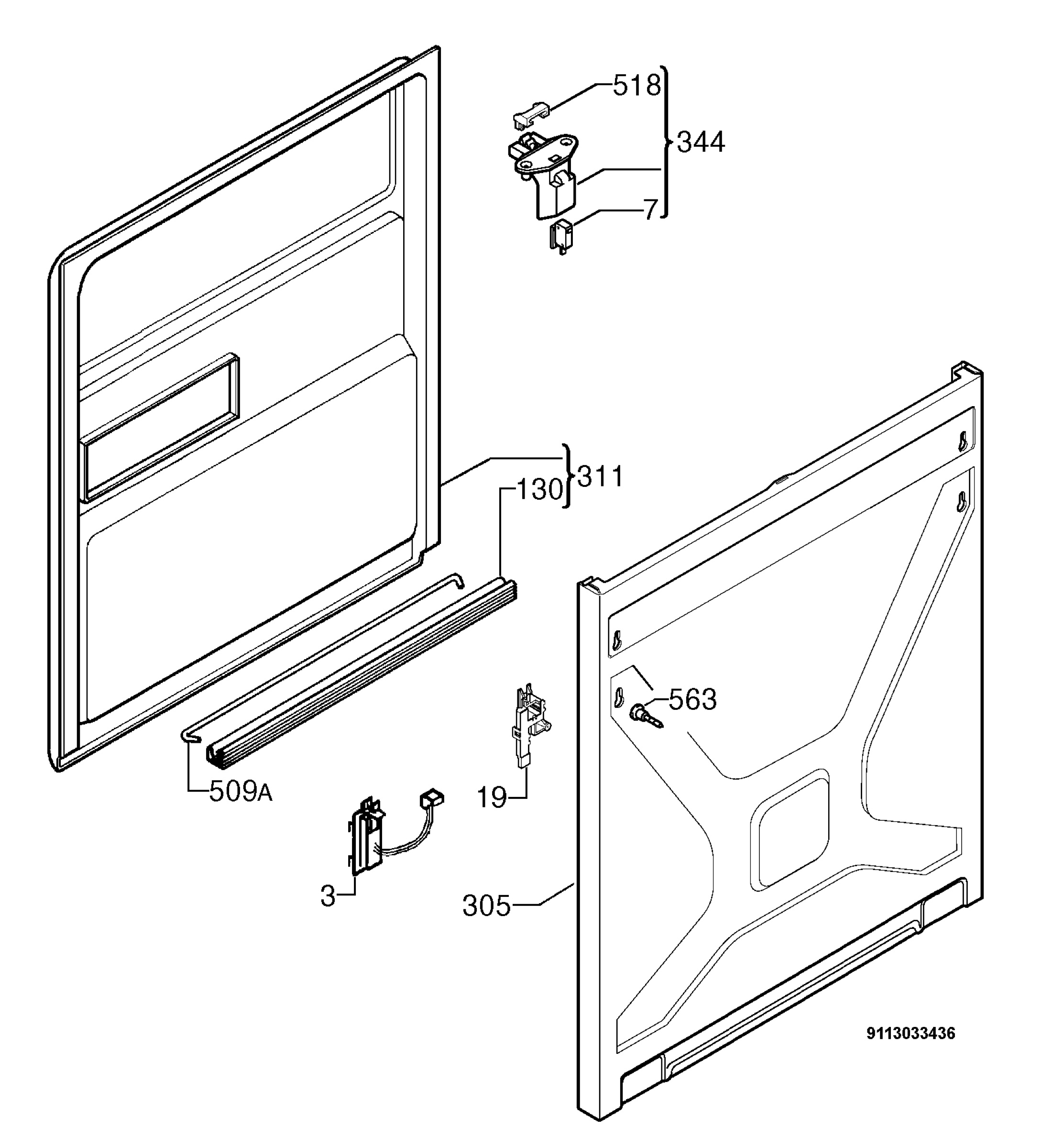 518
344
7
311
130
563
509A
19
3
305
9113033436