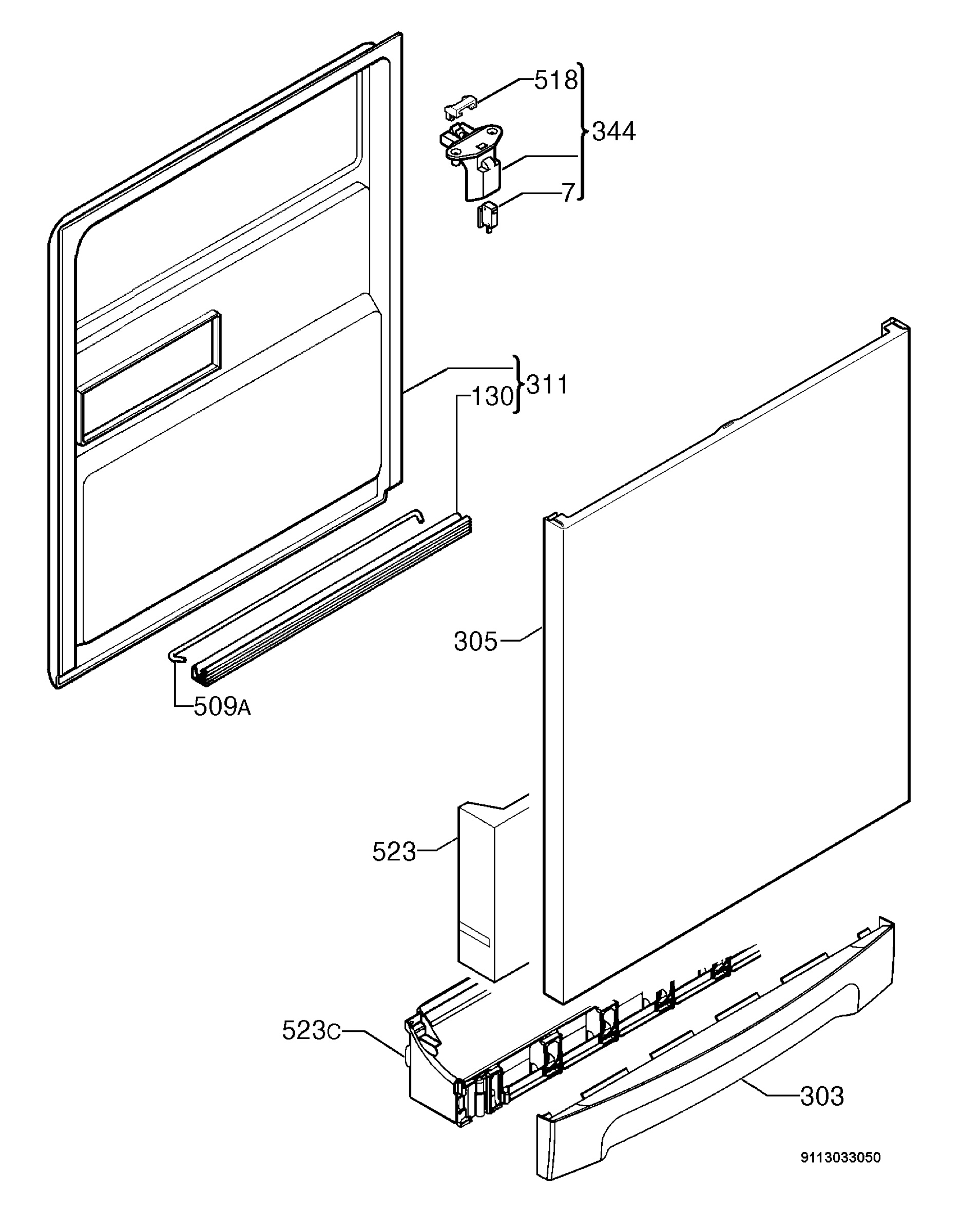 518
344
7
311
130
305
509A
523
523C
303
9113033050