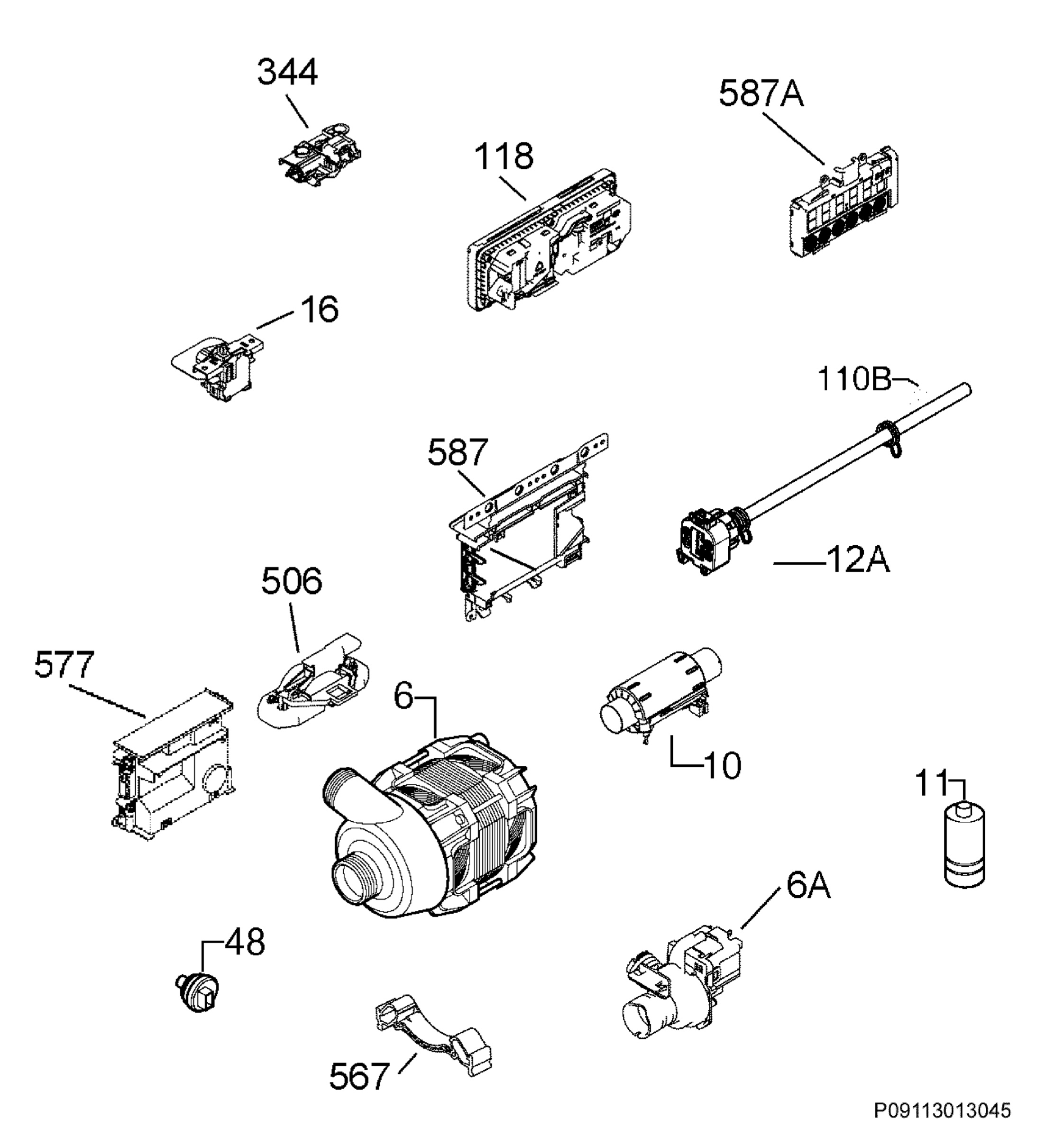 344
587A
118
16
110B
587
12A
506
577
6
10
11
6A
48
567
P09113013045