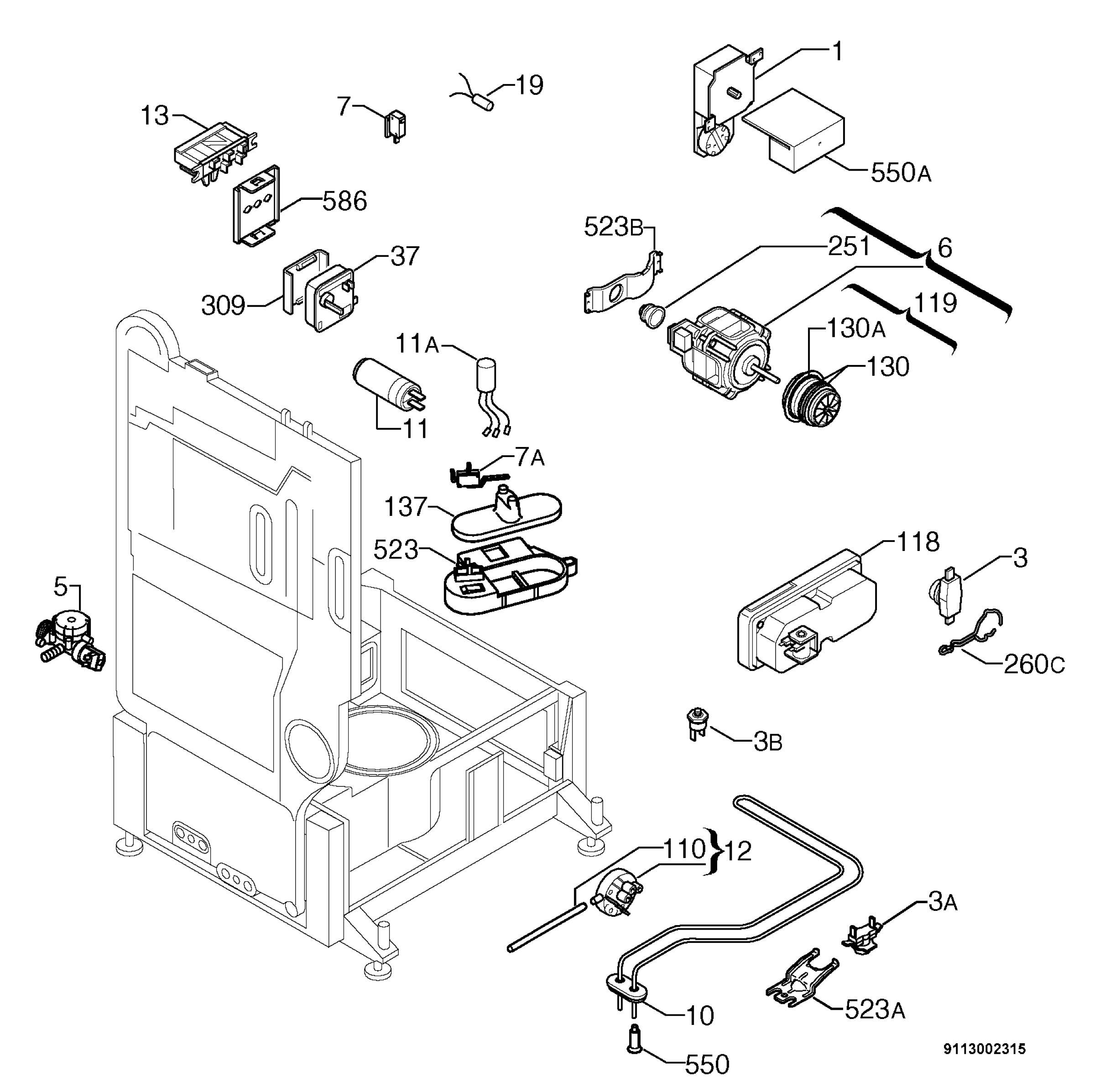 1
19
7
13
550A
586
523B
251
6
37
309
119
130A
11A
130
11
7A
137
523
118
3
5
260C
3B
110
12
3A
10
523A
550
9113002315