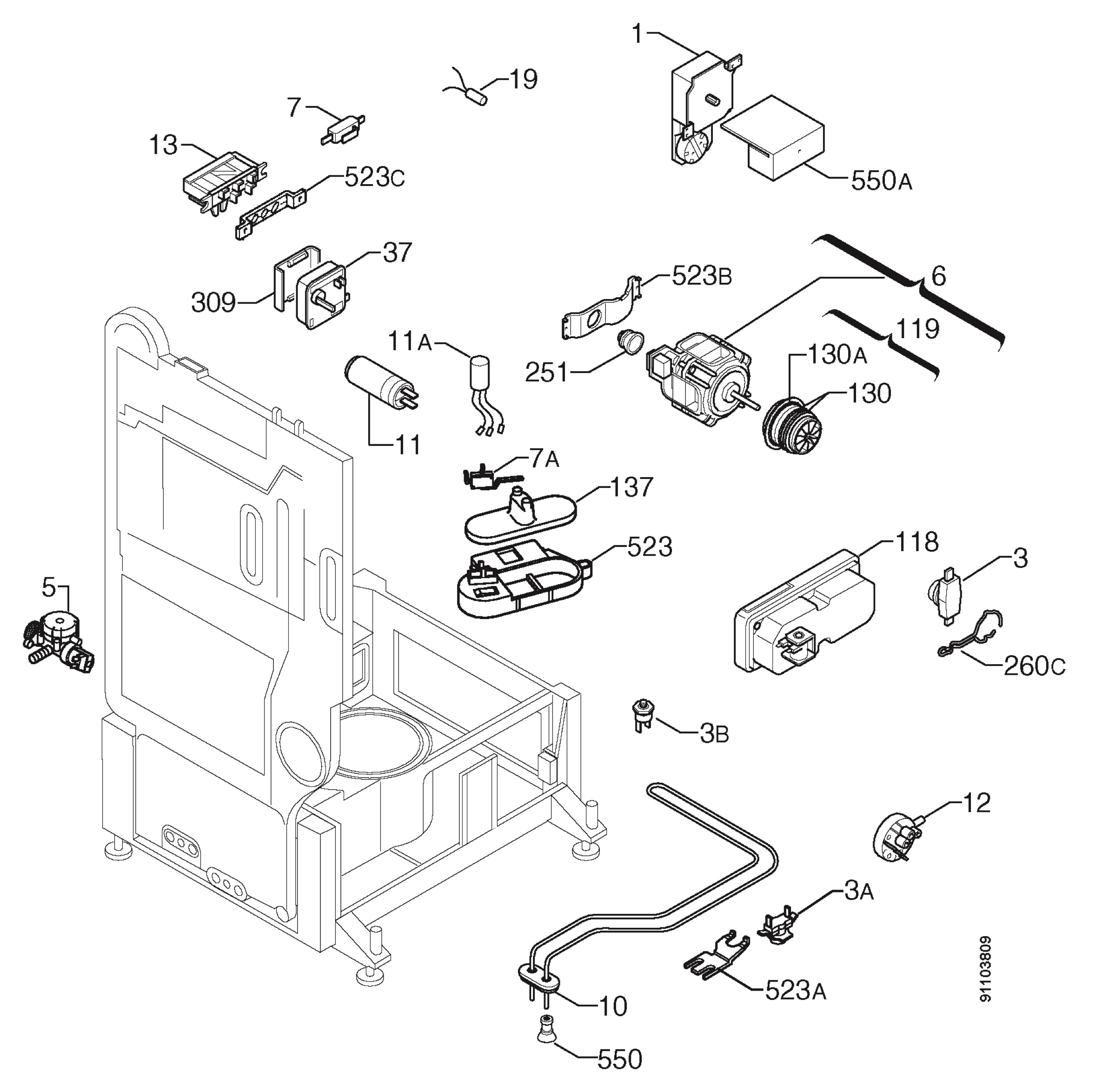 1
19
7
13
523C
550A
37
309
523B
6
119
11A
251
130A
130
11
7A
137
523
118
3
5
260C
3B
12
3A
523A
10
550
91103809